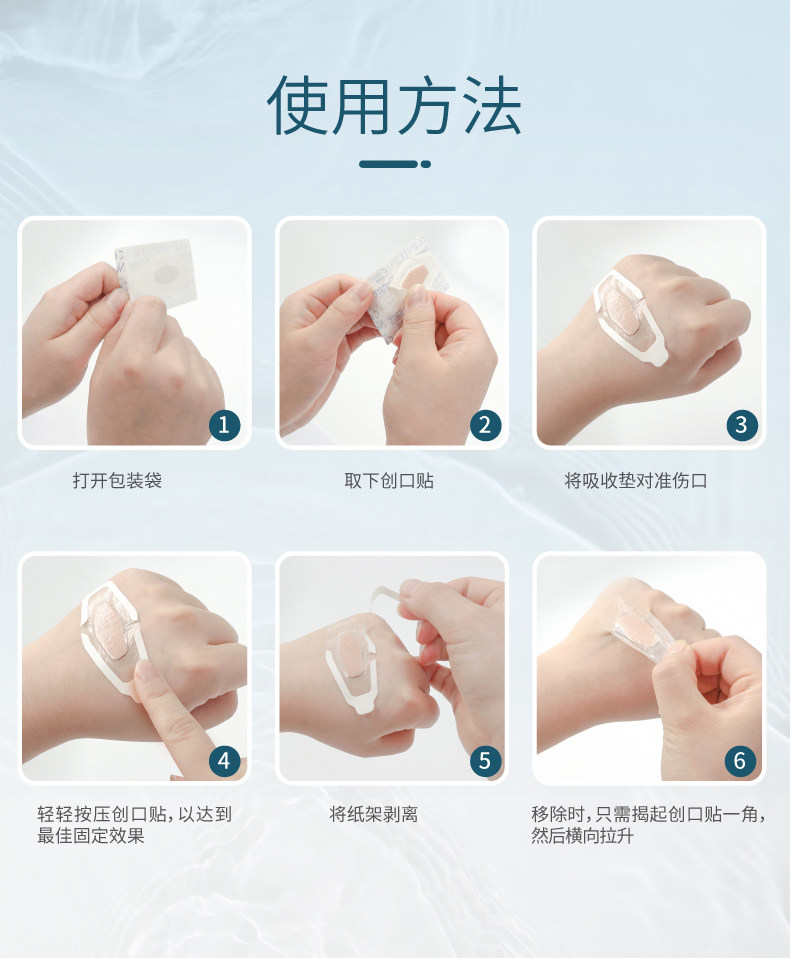 使用方法

1

打开包装袋

2

取下创口贴

3

将吸收垫对准伤口

4

轻轻按压创口贴，以达到最佳固定效果

5

将纸架剥离

6

移除时，只需揭起创口贴一角，然后横向拉升