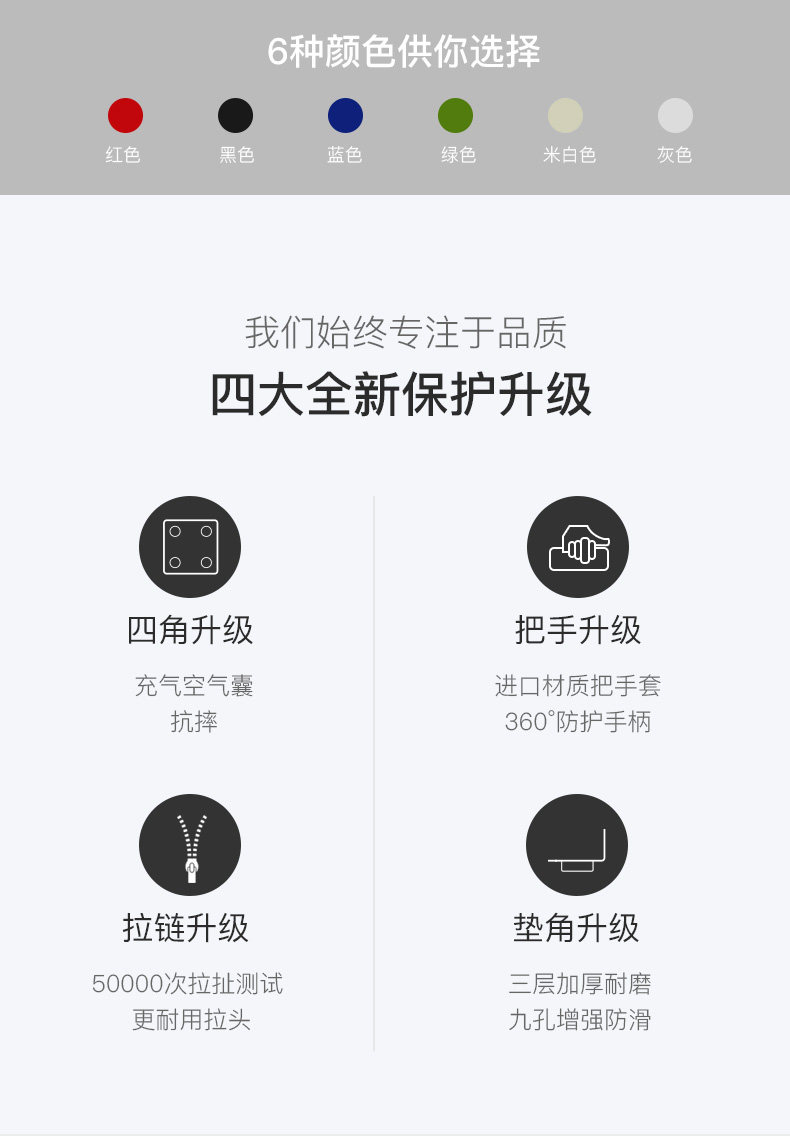 6种颜色供你选择

红色 黑色 蓝色 绿色 米白色 灰色

我们始终专注于品质

四大全新保护升级

四角升级

充气空气囊
抗摔

拉链升级

50000次拉扯测试
更耐用拉头

把手升级

进口材质把手套
360°防护手柄

垫角升级

三层加厚耐磨
九孔增强防滑