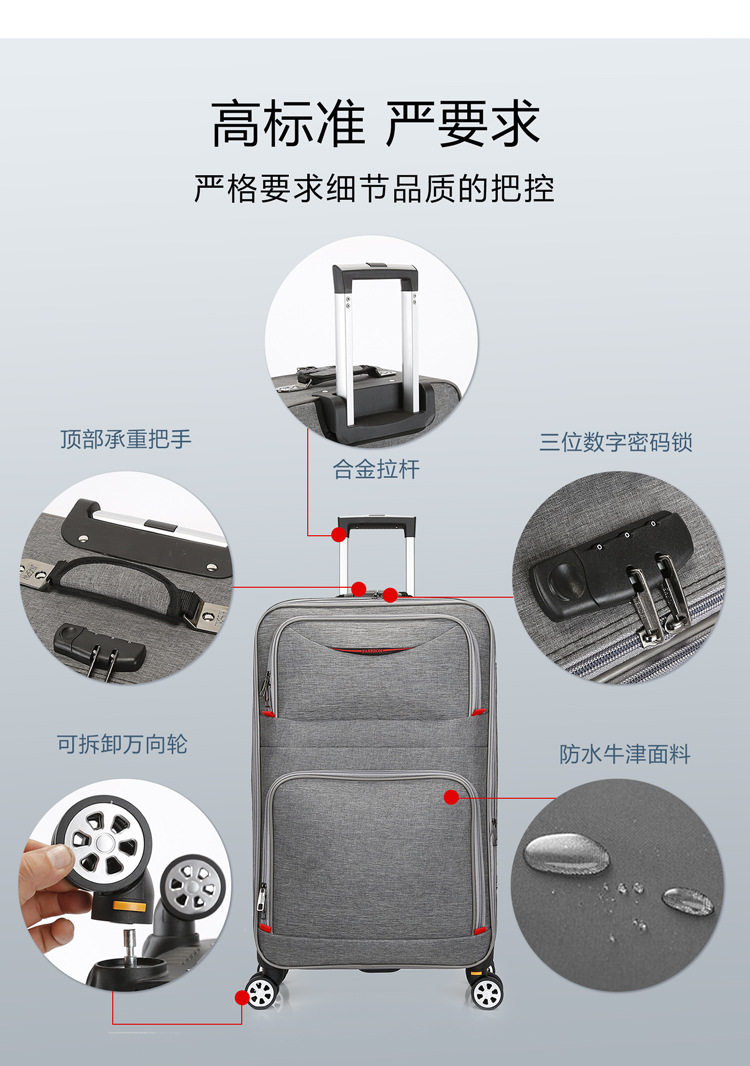 高标准 严要求

严格要求细节品质的把控

顶部承重把手

合金拉杆

三位数字密码锁

可拆卸万向轮

防水牛津面料