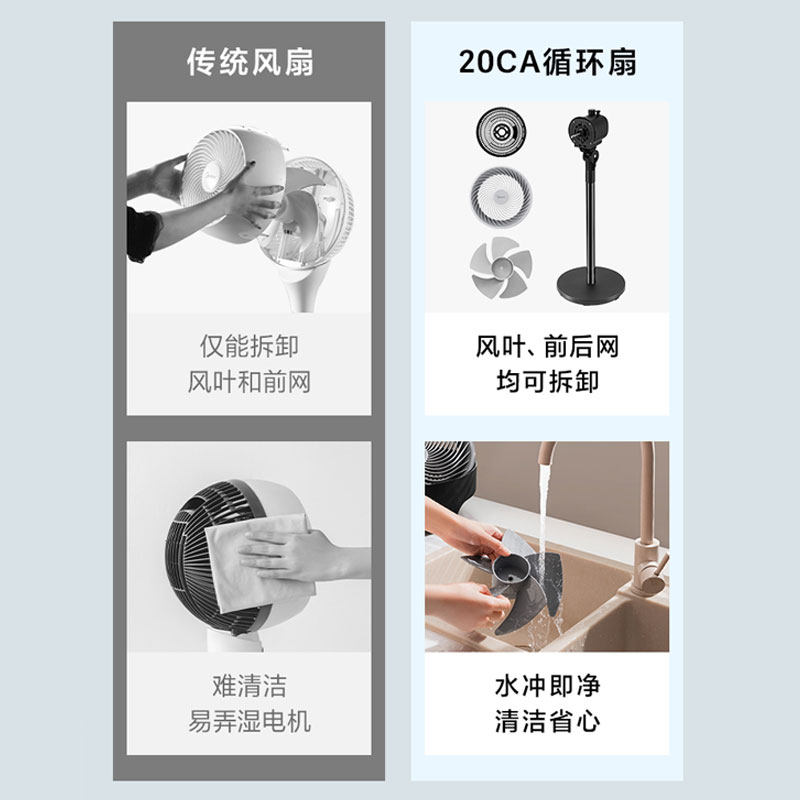 传统风扇

仅能拆卸
风叶和前网

难清洁
易弄湿电机

20CA循环扇

风叶、前后网
均可拆卸

水冲即净
清洁省心