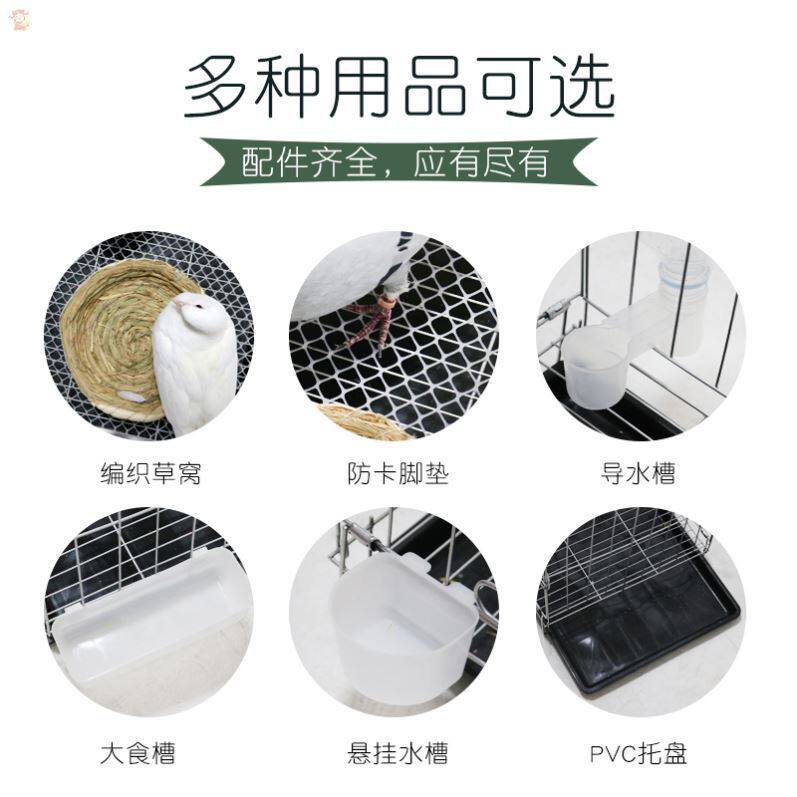 多种用品可选

配件齐全，应有尽有

编织草窝

防卡脚垫

导水槽

大食槽

悬挂水槽

PVC托盘