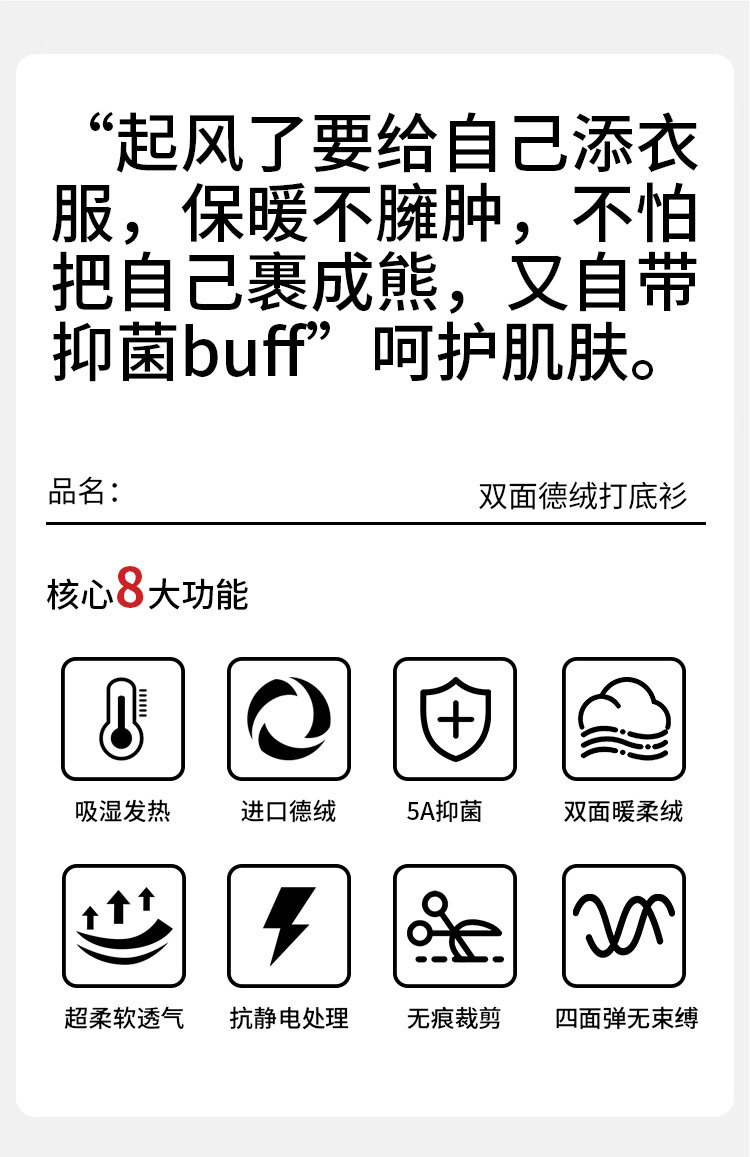 “起风了要给自己添衣服，保暖不臃肿，不怕把自己裹成熊，又自带抑菌buff”呵护肌肤。

品名：

双面德绒打底衫

核心8大功能

吸湿发热

进口德绒

5A抑菌

双面暖柔绒

超柔软透气

抗静电处理

无痕裁剪

四面弹无束缚