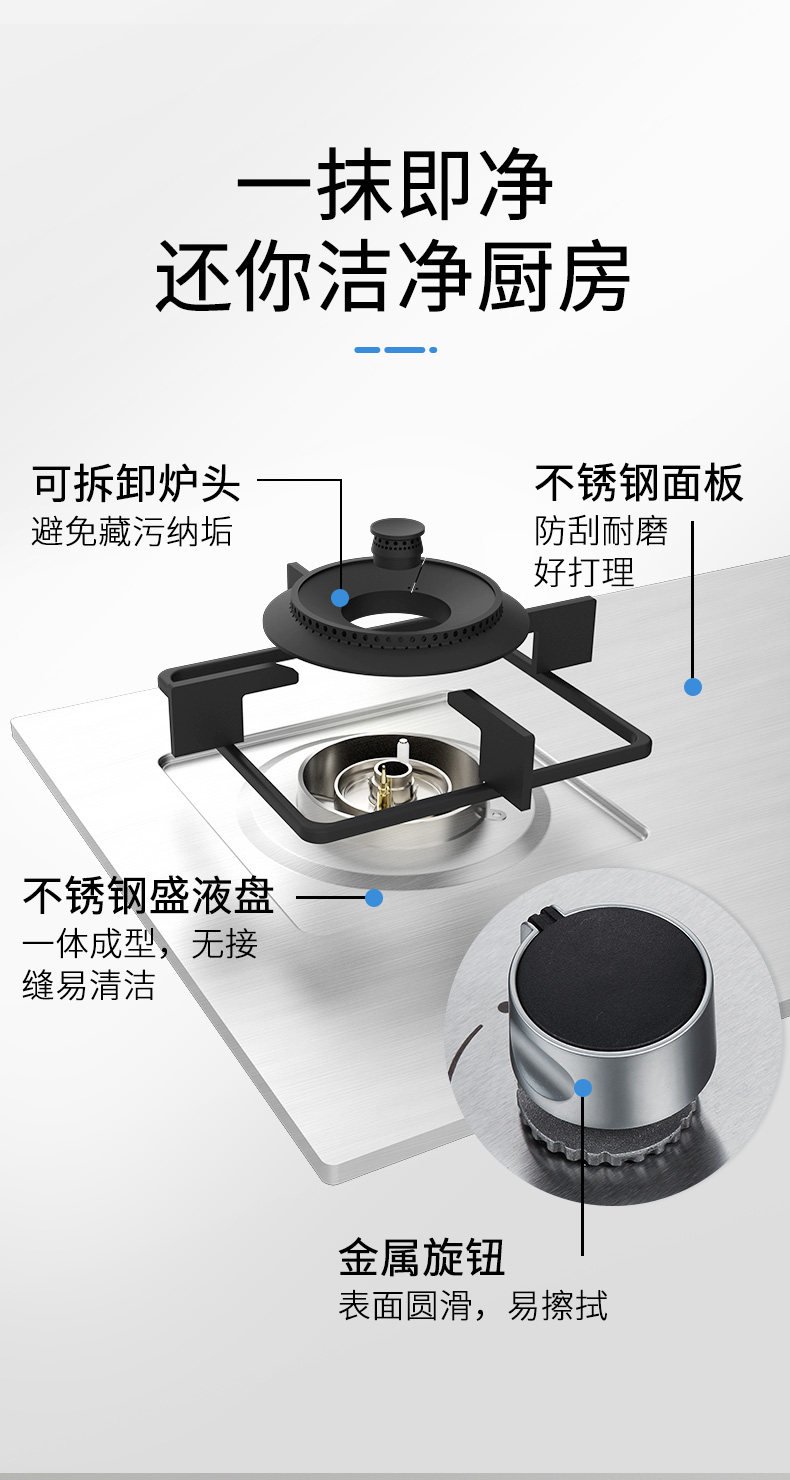 一抹即净
还你洁净厨房

可拆卸炉头
避免藏污纳垢

不锈钢面板
防刮耐磨
好打理

不锈钢盛液盘
一体成型，无接缝易清洁

金属旋钮
表面圆滑，易擦拭