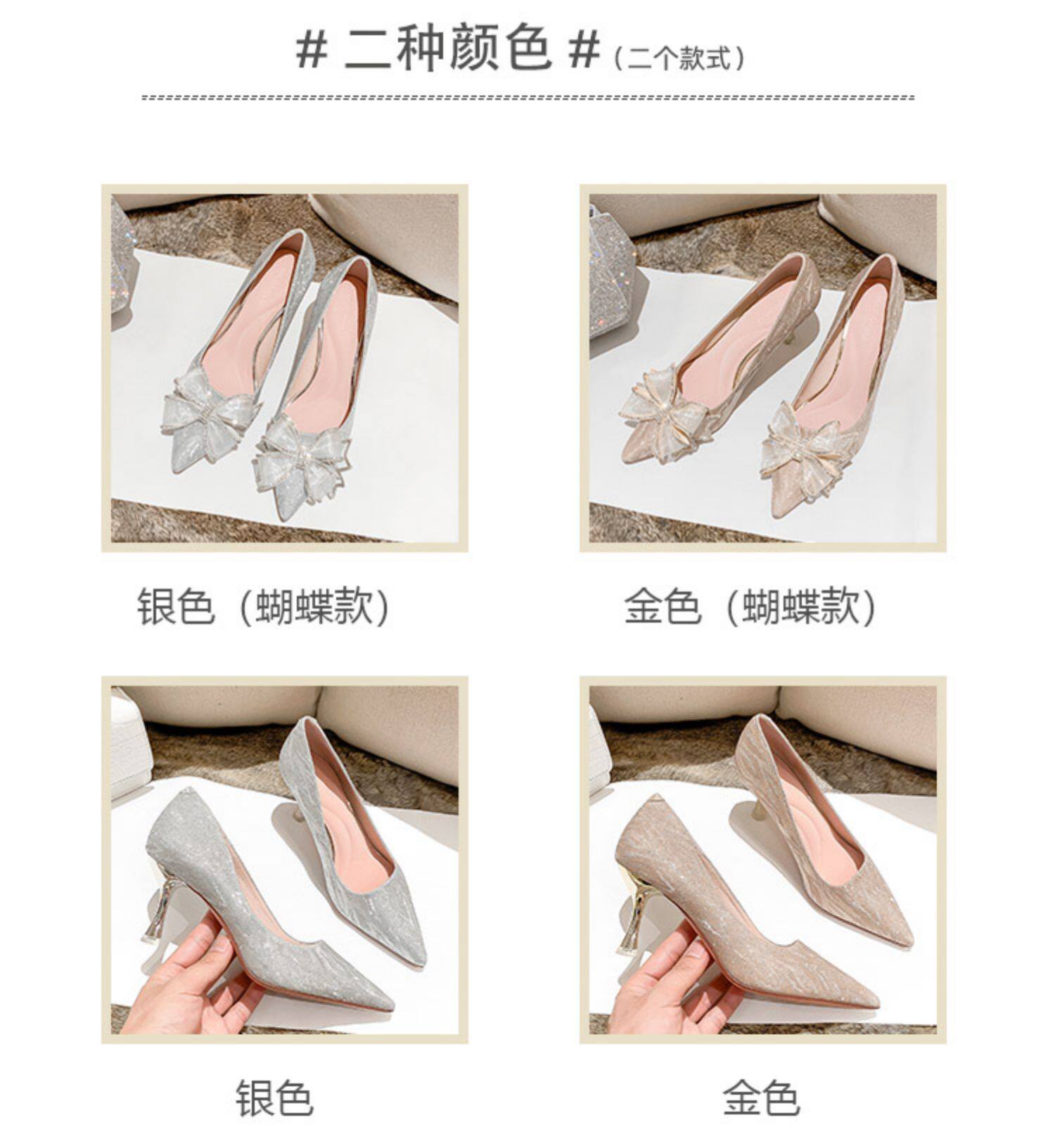 # 二种颜色 #（二个款式）

银色（蝴蝶款）

金色（蝴蝶款）

银色

金色