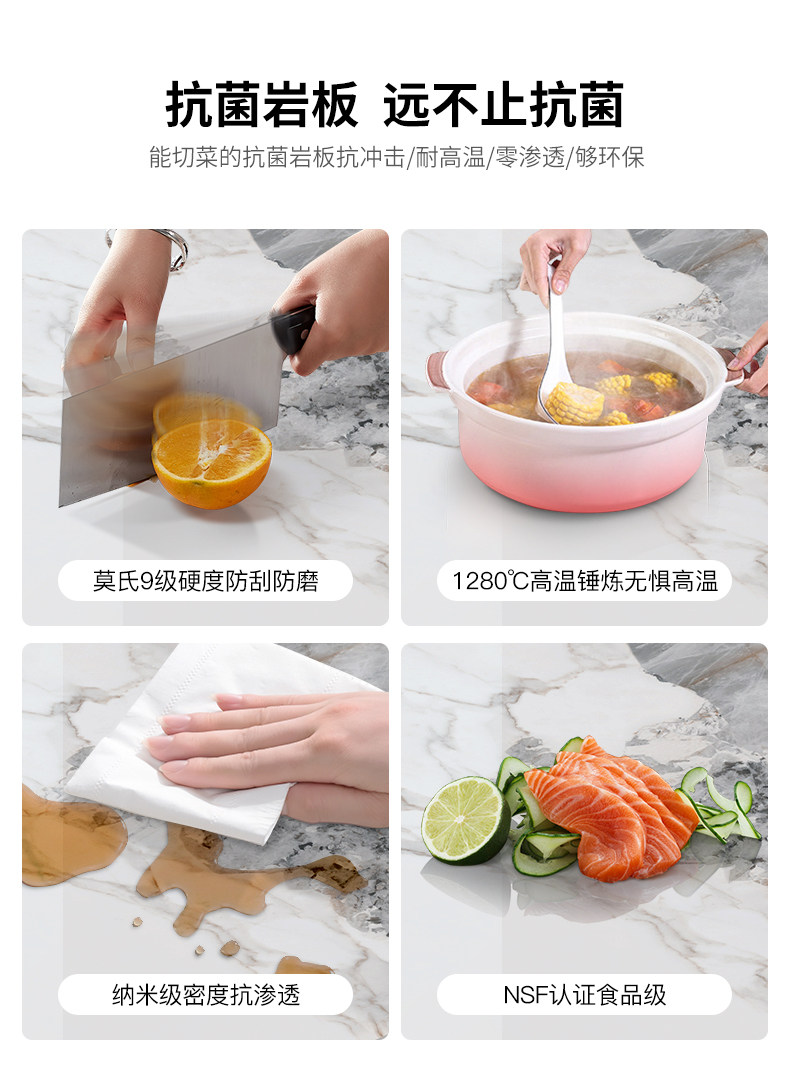 抗菌岩板 远不止抗菌

能切菜的抗菌岩板抗冲击/耐高温/零渗透/够环保

莫氏9级硬度防刮防磨

1280℃高温锤炼无惧高温

纳米级密度抗渗透

NSF认证食品级