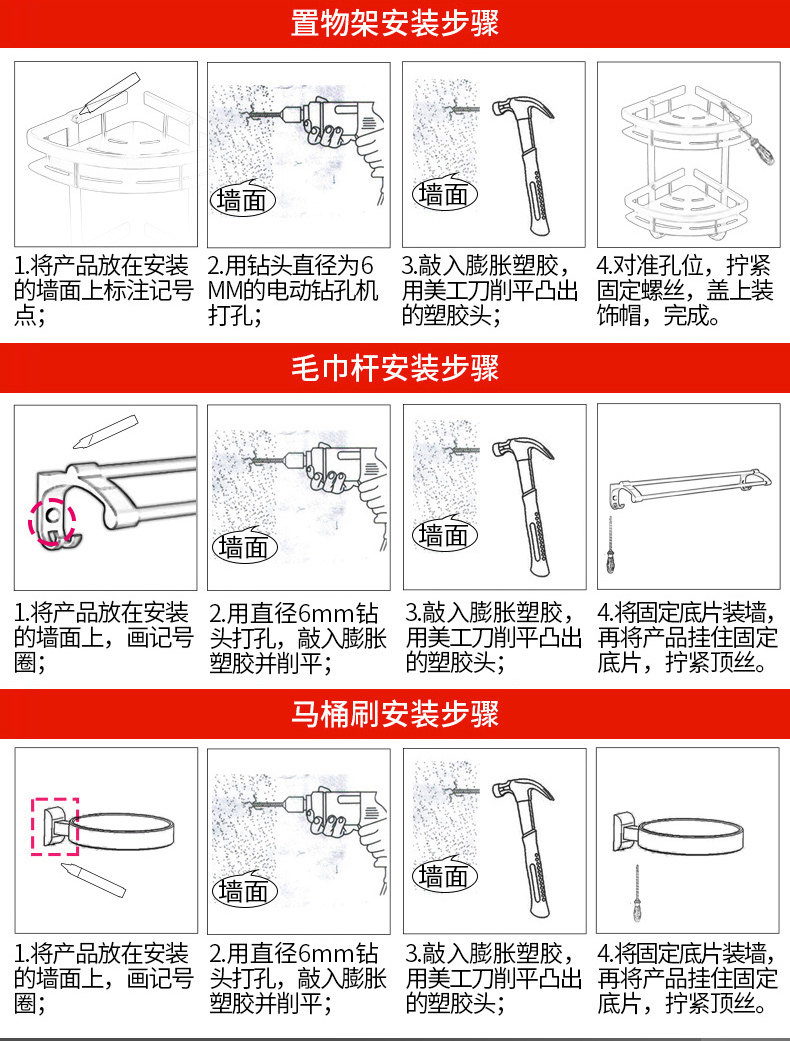 置物架安装步骤

墙面

墙面

1.将产品放在安装的墙面上标注记号点；

2.用钻头直径为6MM的电动钻孔机打孔；

3.敲入膨胀塑胶，用美工刀削平凸出的塑胶头；

4.对准孔位，拧紧固定螺丝，盖上装饰帽，完成。

毛巾杆安装步骤

墙面

墙面

1.将产品放在安装的墙面上，画记号圈；

2.用直径6mm钻头打孔，敲入膨胀塑胶并削平；

3.敲入膨胀塑胶，用美工刀削平凸出的塑胶头；

4.将固定底片装墙，再将产品挂住固定底片，拧紧顶丝。

马桶刷安装步骤

墙面

墙面

1.将产品放在安装的墙面上，画记号圈；

2.用直径6mm钻头打孔，敲入膨胀塑胶并削平；

3.敲入膨胀塑胶，用美工刀削平凸出的塑胶头；

4.将固定底片装墙，再将产品挂住固定底片，拧紧顶丝。