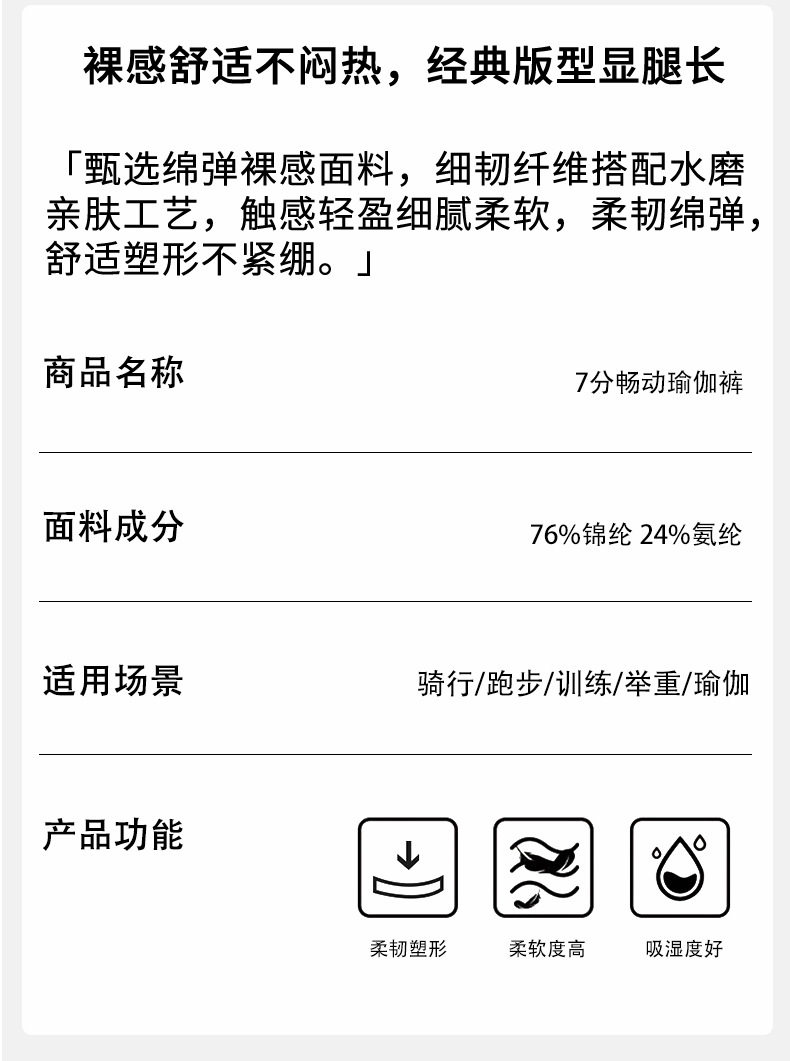 裸感舒适不闷热，经典版型显腿长

「甄选绵弹裸感面料，细韧纤维搭配水磨亲肤工艺，触感轻盈细腻柔软，柔韧绵弹，舒适塑形不紧绷。」

商品名称
7分畅动瑜伽裤

面料成分
76%锦纶 24%氨纶

适用场景
骑行/跑步/训练/举重/瑜伽

产品功能

柔韧塑形
柔软度高
吸湿度好