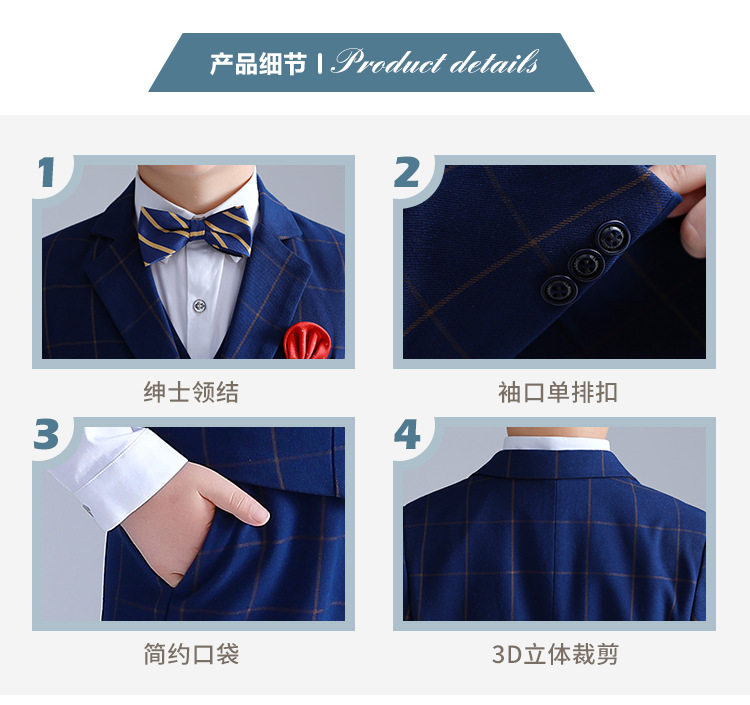 产品细节 | Product details

1

绅士领结

2

袖口单排扣

3

简约口袋

4

3D立体裁剪