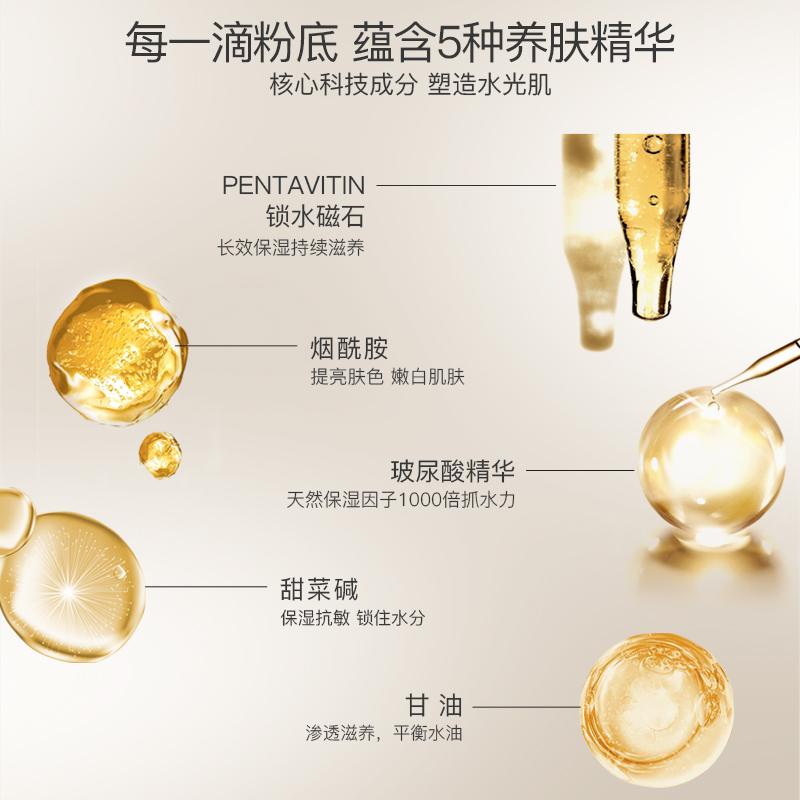 每一滴粉底 蕴含5种养肤精华
核心科技成分 塑造水光肌

PENTAVITIN
锁水磁石
长效保湿持续滋养

烟酰胺
提亮肤色 嫩白肌肤

玻尿酸精华
天然保湿因子1000倍抓水力

甜菜碱
保湿抗敏 锁住水分

甘 油
渗透滋养，平衡水油