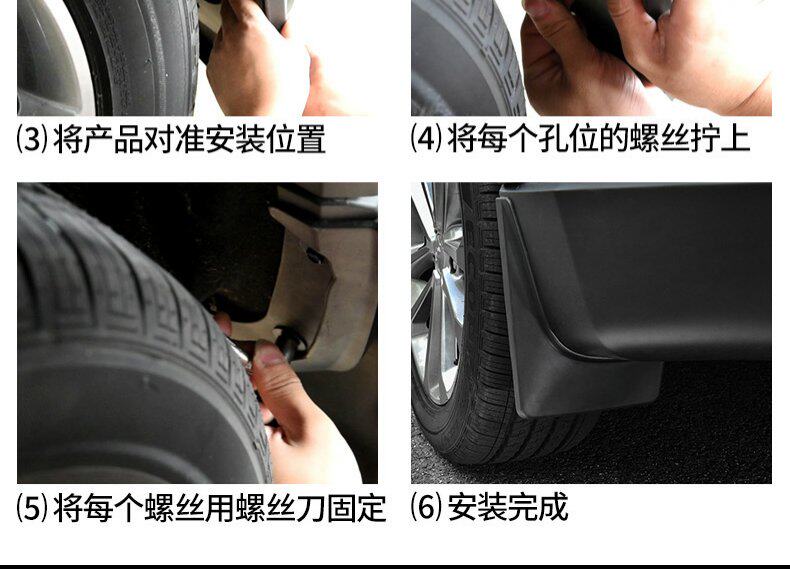 (3) 将产品对准安装位置

(4) 将每个孔位的螺丝拧上

(5) 将每个螺丝用螺丝刀固定

(6) 安装完成