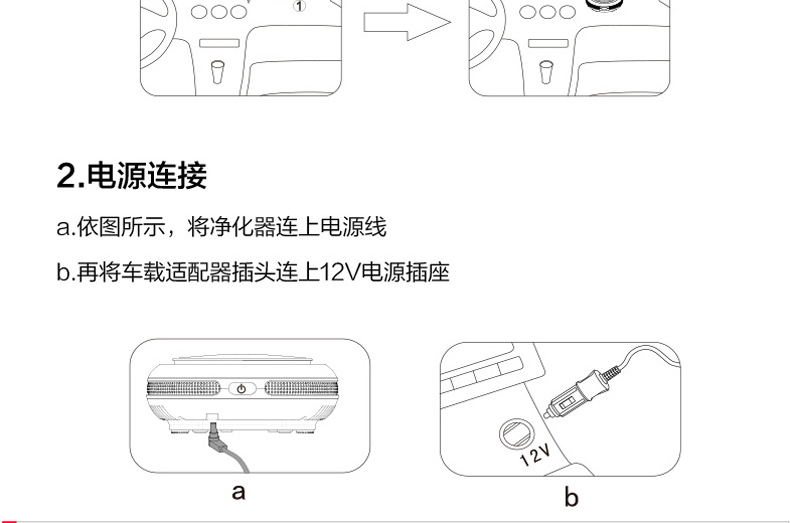 ①

2.电源连接

a.依图所示，将净化器连上电源线

b.再将车载适配器插头连上12V电源插座

12V

a

b