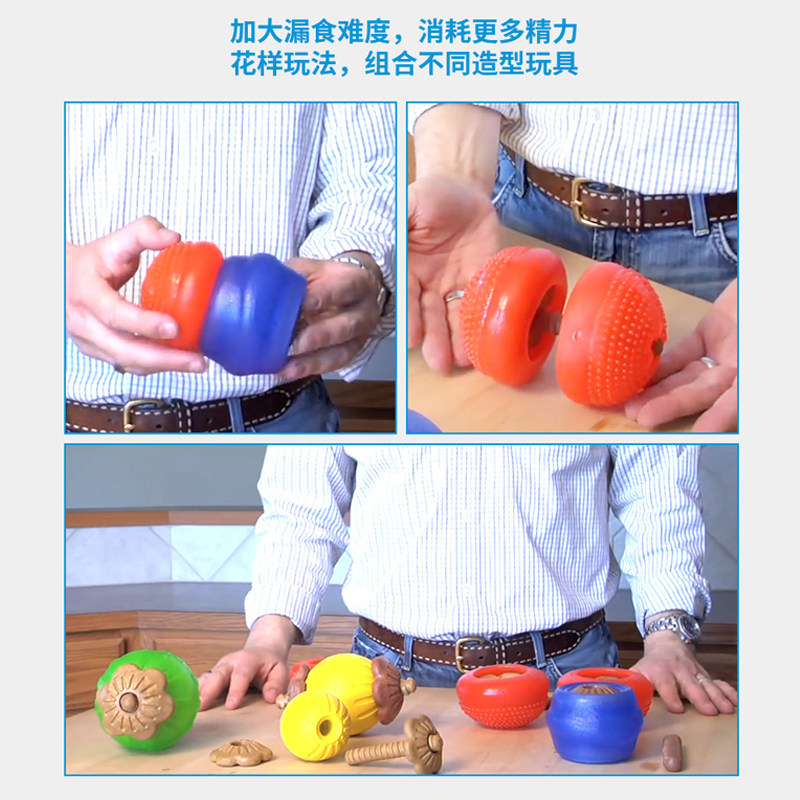 加大漏食难度，消耗更多精力
花样玩法，组合不同造型玩具