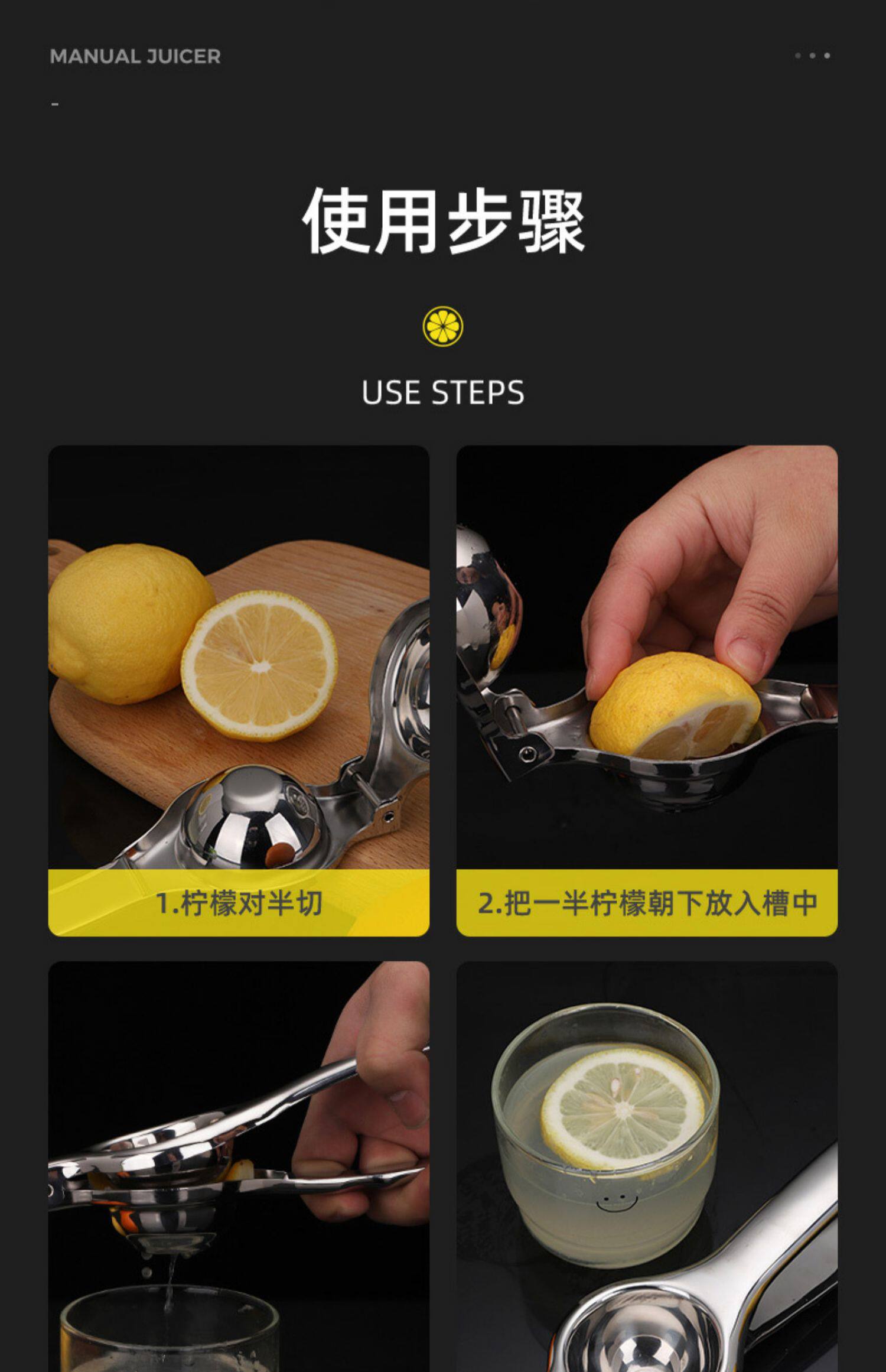 MANUAL JUICER

-

使用步骤

USE STEPS

1.柠檬对半切

2.把一半柠檬朝下放入槽中