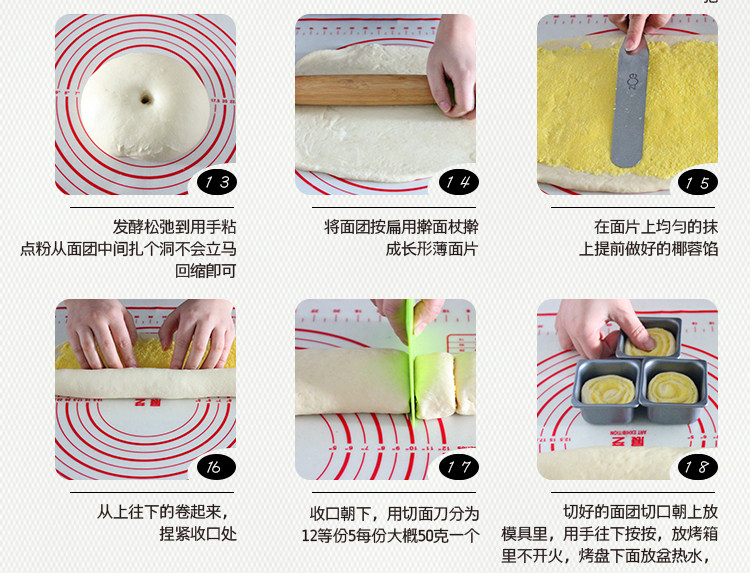 13

发酵松弛到用手粘点粉从面团中间扎个洞不会立马回缩即可

14

将面团按扁用擀面杖擀成长形薄面片

15

在面片上均匀的抹上提前做好的椰蓉馅

16

从上往下的卷起来，捏紧收口处

17

收口朝下，用切面刀分为12等份5每份大概50克一个

18

切好的面团切口朝上放模具里，用手往下按按，放烤箱里不开火，烤盘下面放盆热水，