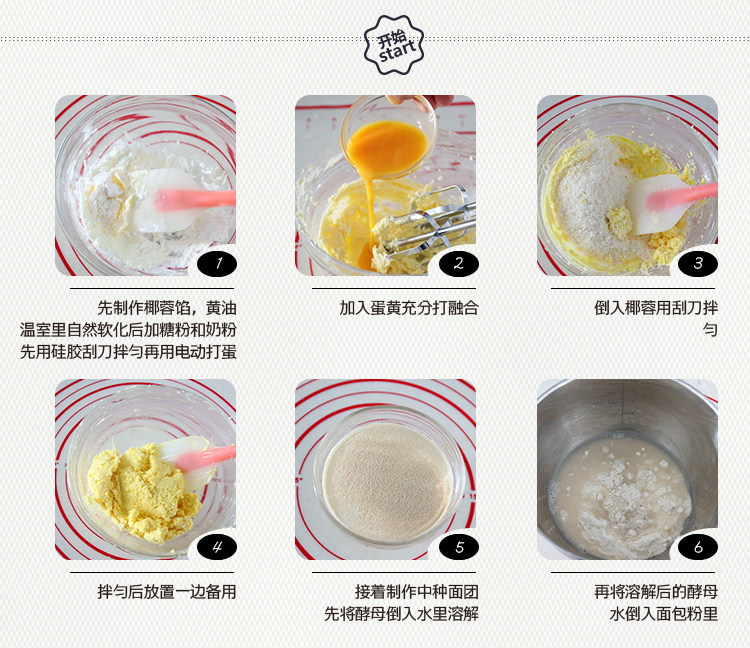 开始
start

1

先制作椰蓉馅，黄油温室里自然软化后加糖粉和奶粉先用硅胶刮刀拌匀再用电动打蛋

2

加入蛋黄充分打融合

3

倒入椰蓉用刮刀拌匀

4

拌匀后放置一边备用

5

接着制作中种面团先将酵母倒入水里溶解

6

再将溶解后的酵母水倒入面包粉里