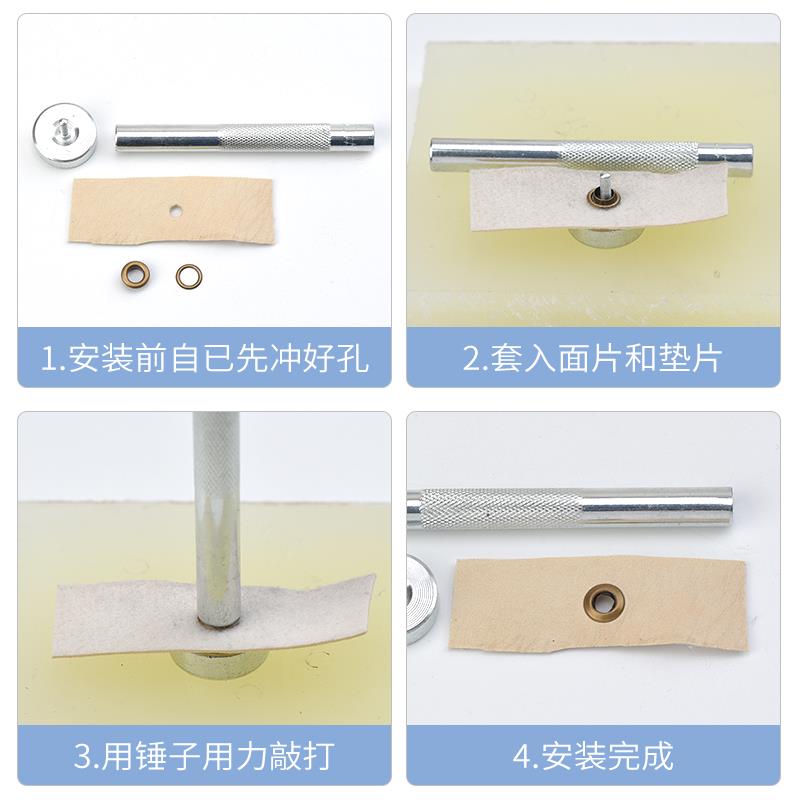 1.安装前自已先冲好孔

2.套入面片和垫片

3.用锤子用力敲打

4.安装完成