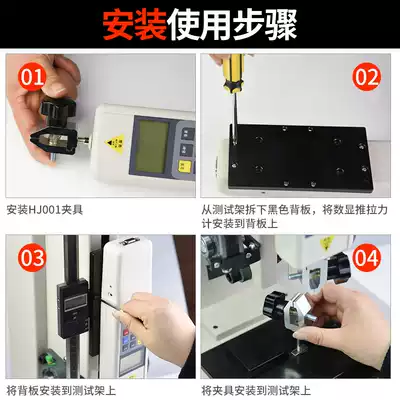 安装使用步骤

01

安装HJ001夹具

02

从测试架拆下黑色背板，将数显推拉力计安装到背板上

03

将背板安装到测试架上

04

将夹具安装到测试架上