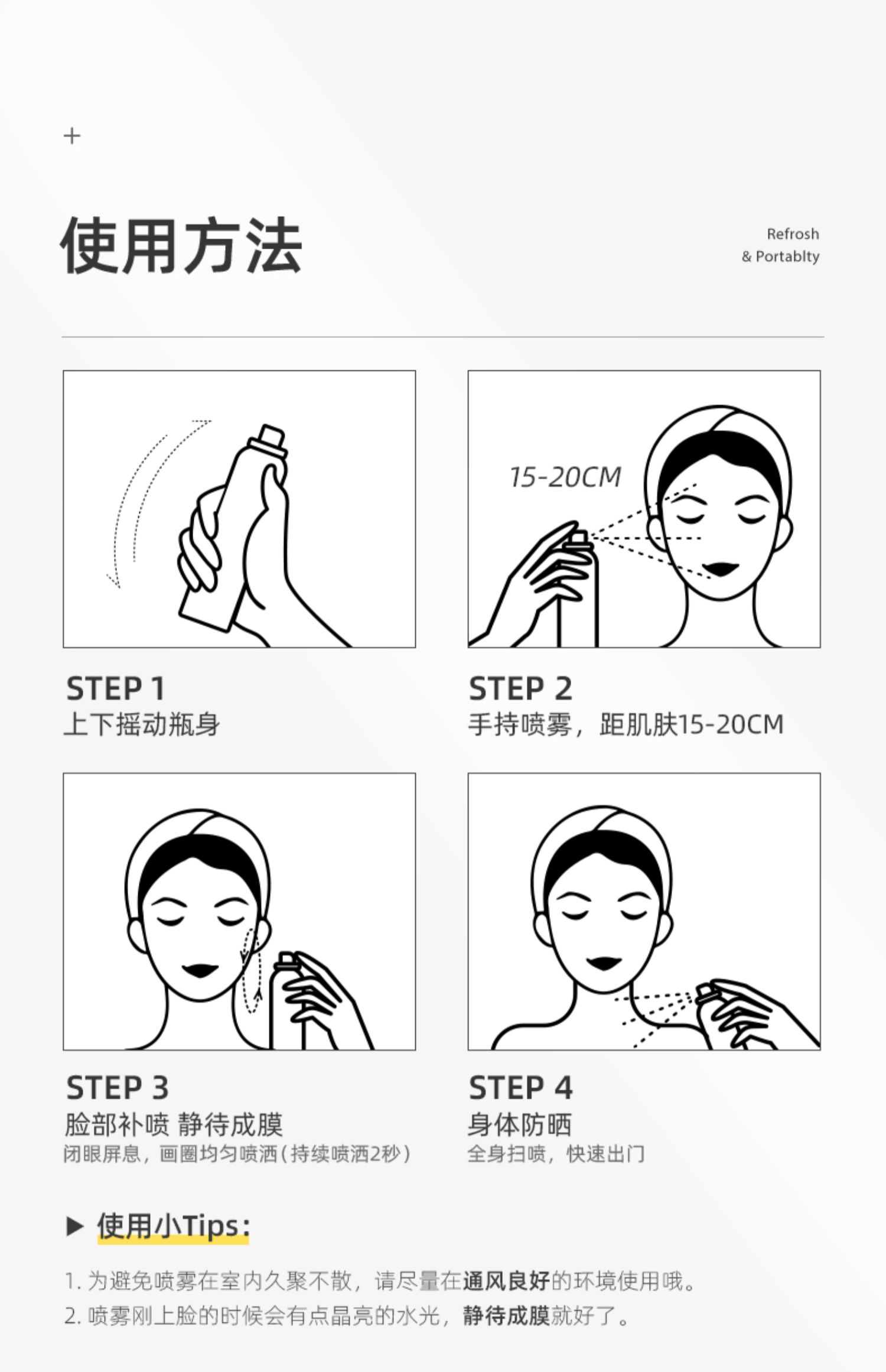 +

使用方法

Refrosh
& Portablty

15-20CM

STEP 1
上下摇动瓶身

STEP 2
手持喷雾，距肌肤15-20CM

STEP 3
脸部补喷 静待成膜
闭眼屏息，画圈均匀喷洒（持续喷洒2秒）

STEP 4
身体防晒
全身扫喷，快速出门

▶ 使用小Tips：

1. 为避免喷雾在室内久聚不散，请尽量在通风良好的环境使用哦。
2. 喷雾刚上脸的时候会有点晶亮的水光，静待成膜就好了。