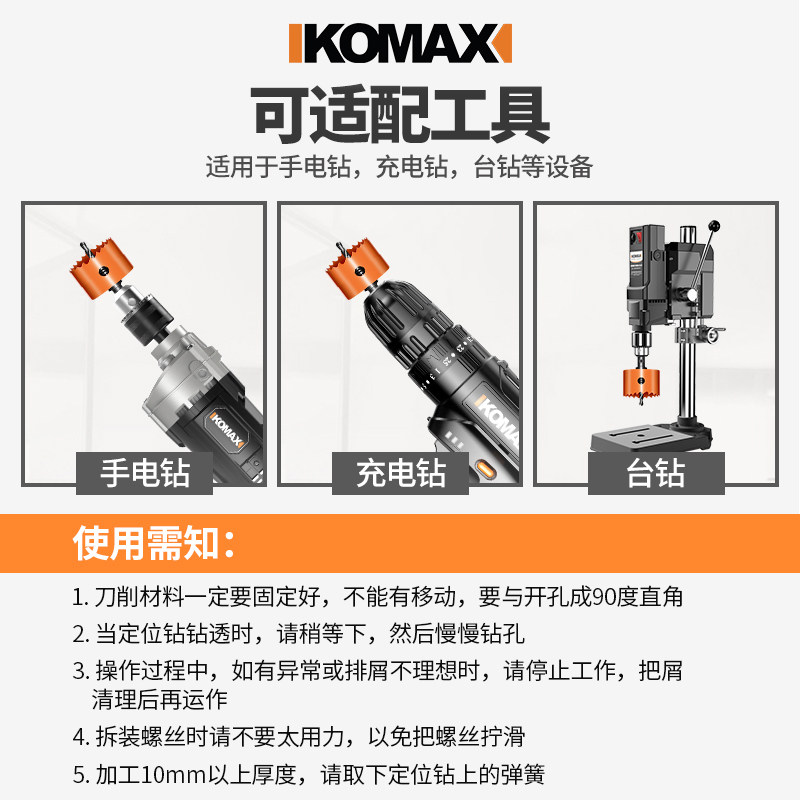 KOMAX

可适配工具

适用于手电钻，充电钻，台钻等设备

KOMAX

手电钻

KOMAX

充电钻

KOMAX

台钻

使用需知：

1. 刀削材料一定要固定好，不能有移动，要与开孔成90度直角

2. 当定位钻钻透时，请稍等下，然后慢慢钻孔

3. 操作过程中，如有异常或排屑不理想时，请停止工作，把屑清理后再运作

4. 拆装螺丝时请不要太用力，以免把螺丝拧滑

5. 加工10mm以上厚度，请取下定位钻上的弹簧