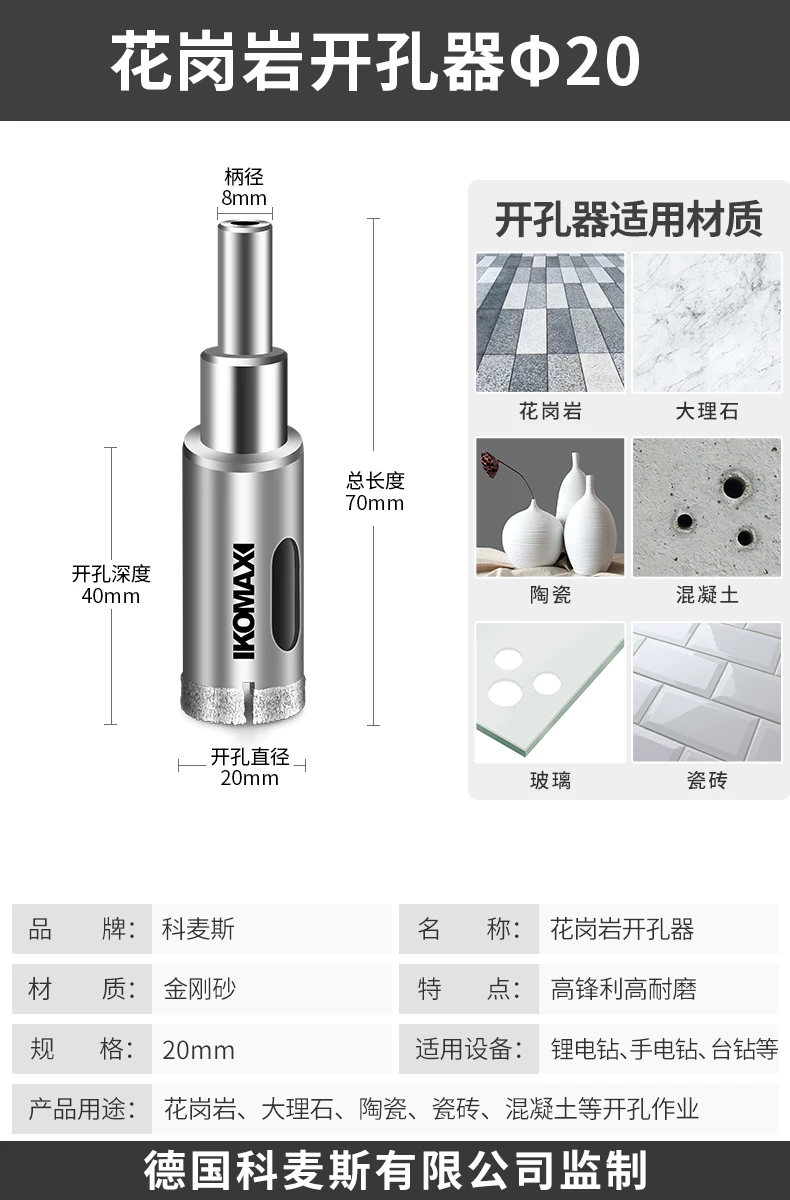 花岗岩开孔器Φ20

柄径
8mm

总长度
70mm

开孔深度
40mm

IKOMAXI

开孔直径
20mm

开孔器适用材质

花岗岩

大理石

陶瓷

混凝土

玻璃

瓷砖

| 品　牌: | 科麦斯 | 名　称: | 花岗岩开孔器 |
|---|---|---|---|
| 材　质: | 金刚砂 | 特　点: | 高锋利高耐磨 |
| 规　格: | 20mm | 适用设备: | 锂电钻、手电钻、台钻等 |
| 产品用途: | 花岗岩、大理石、陶瓷、瓷砖、混凝土等开孔作业 | | |

德国科麦斯有限公司监制