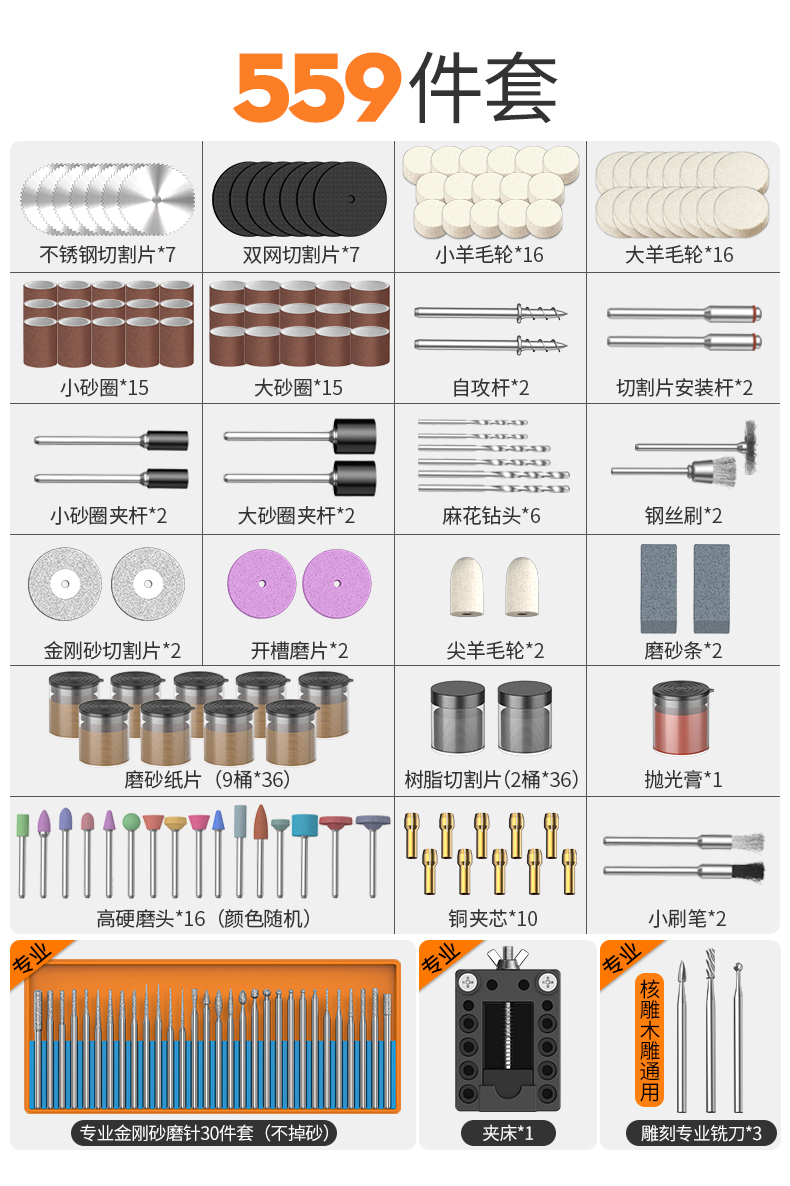 559件套

不锈钢切割片*7
双网切割片*7
小羊毛轮*16
大羊毛轮*16

小砂圈*15
大砂圈*15
自攻杆*2
切割片安装杆*2

小砂圈夹杆*2
大砂圈夹杆*2
麻花钻头*6
钢丝刷*2

金刚砂切割片*2
开槽磨片*2
尖羊毛轮*2
磨砂条*2

磨砂纸片（9桶*36）
树脂切割片（2桶*36）
抛光膏*1

高硬磨头*16（颜色随机）
铜夹芯*10
小刷笔*2

专业
专业金刚砂磨针30件套（不掉砂）

专业
夹床*1

专业
核雕木雕通用
雕刻专业铣刀*3