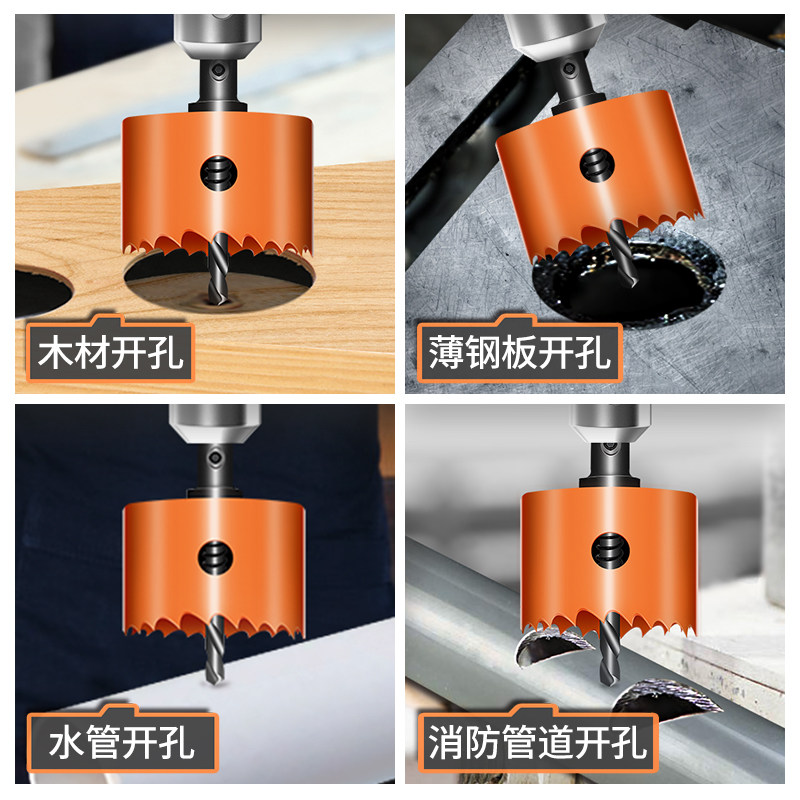 木材开孔

薄钢板开孔

水管开孔

消防管道开孔