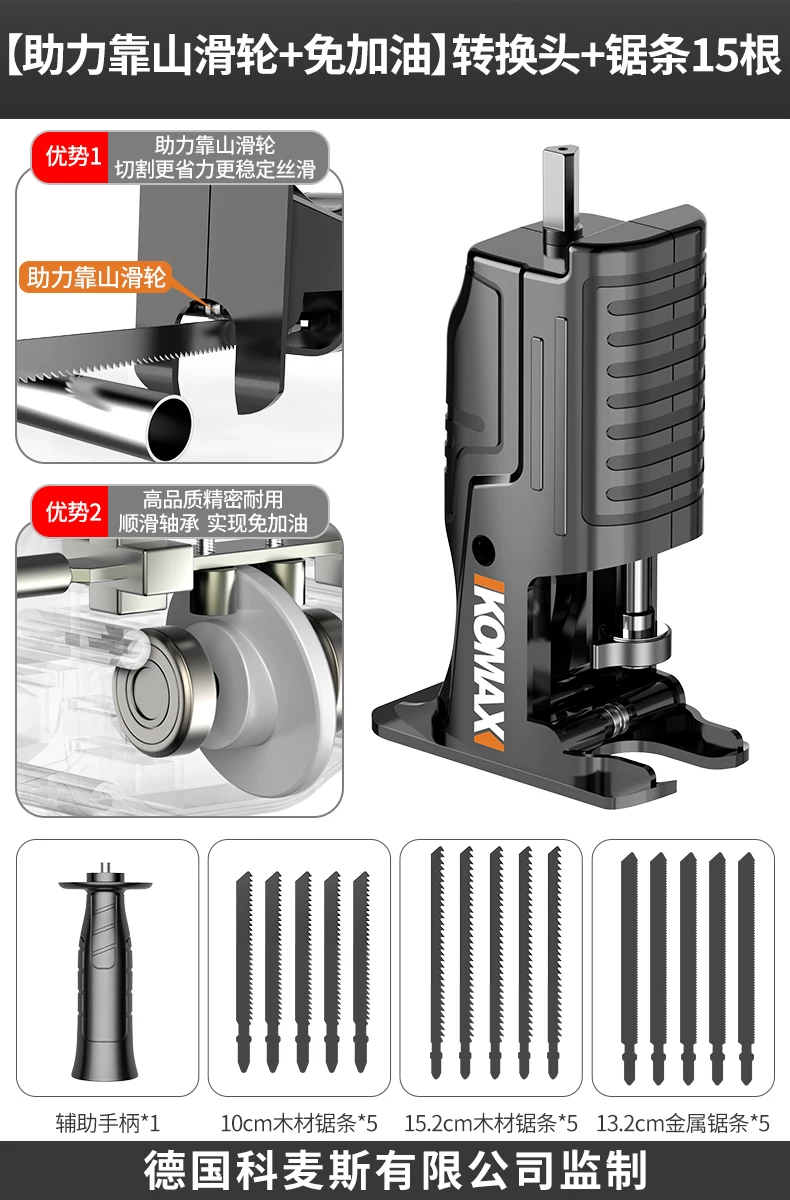 【助力靠山滑轮+免加油】转换头+锯条15根

优势1 助力靠山滑轮 切割更省力更稳定丝滑

助力靠山滑轮

优势2 高品质精密耐用 顺滑轴承 实现免加油

KOMAX

辅助手柄*1

10cm木材锯条*5

15.2cm木材锯条*5

13.2cm金属锯条*5

德国科麦斯有限公司监制