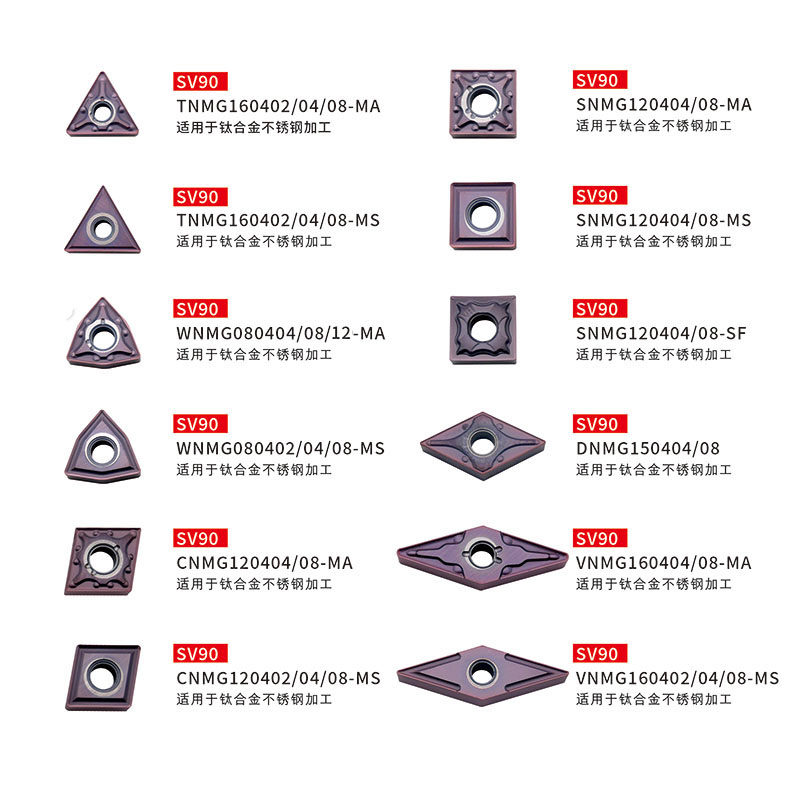 SV90
TNMG160402/04/08-MA
适用于钛合金不锈钢加工

SV90
TNMG160402/04/08-MS
适用于钛合金不锈钢加工

SV90
WNMG080404/08/12-MA
适用于钛合金不锈钢加工

SV90
WNMG080402/04/08-MS
适用于钛合金不锈钢加工

SV90
CNMG120404/08-MA
适用于钛合金不锈钢加工

SV90
CNMG120402/04/08-MS
适用于钛合金不锈钢加工

SV90
SNMG120404/08-MA
适用于钛合金不锈钢加工

SV90
SNMG120404/08-MS
适用于钛合金不锈钢加工

SV90
SNMG120404/08-SF
适用于钛合金不锈钢加工

SV90
DNMG150404/08
适用于钛合金不锈钢加工

SV90
VNMG160404/08-MA
适用于钛合金不锈钢加工

SV90
VNMG160402/04/08-MS
适用于钛合金不锈钢加工