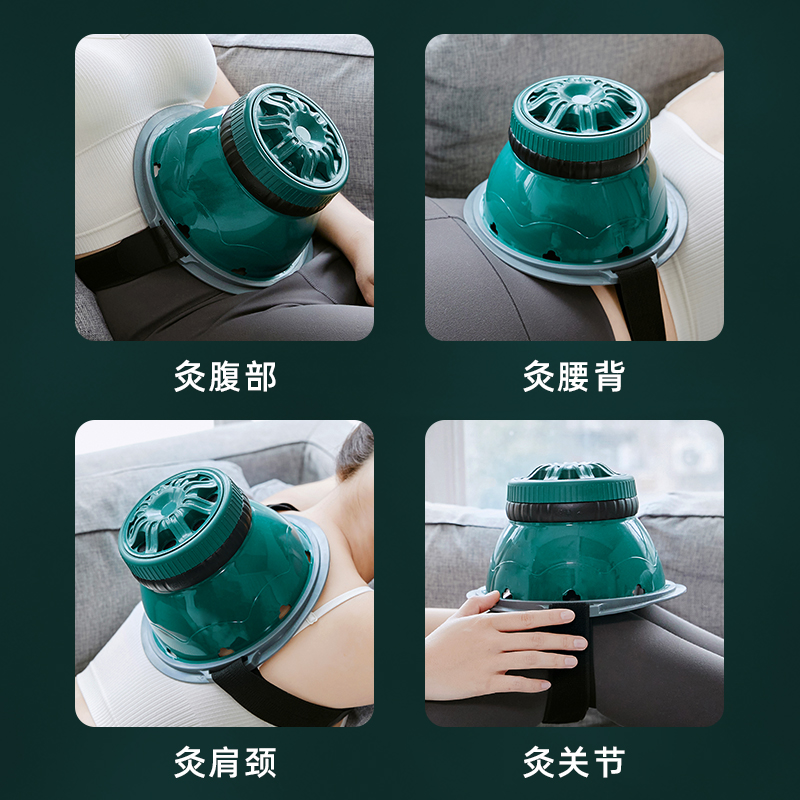 灸腹部

灸腰背

灸肩颈

灸关节