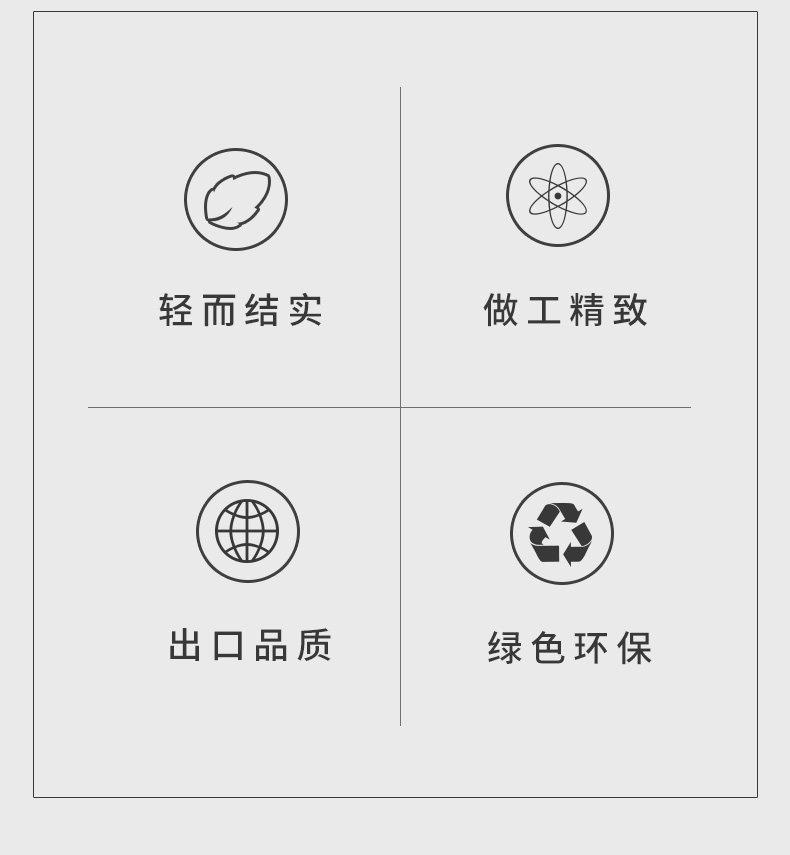 轻而结实

做工精致

出口品质

绿色环保