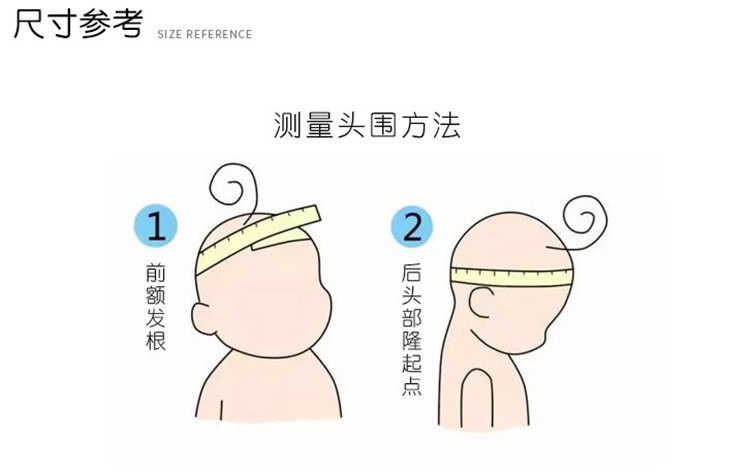 尺寸参考 SIZE REFERENCE

测量头围方法

1
前额发根

2
后头部隆起点