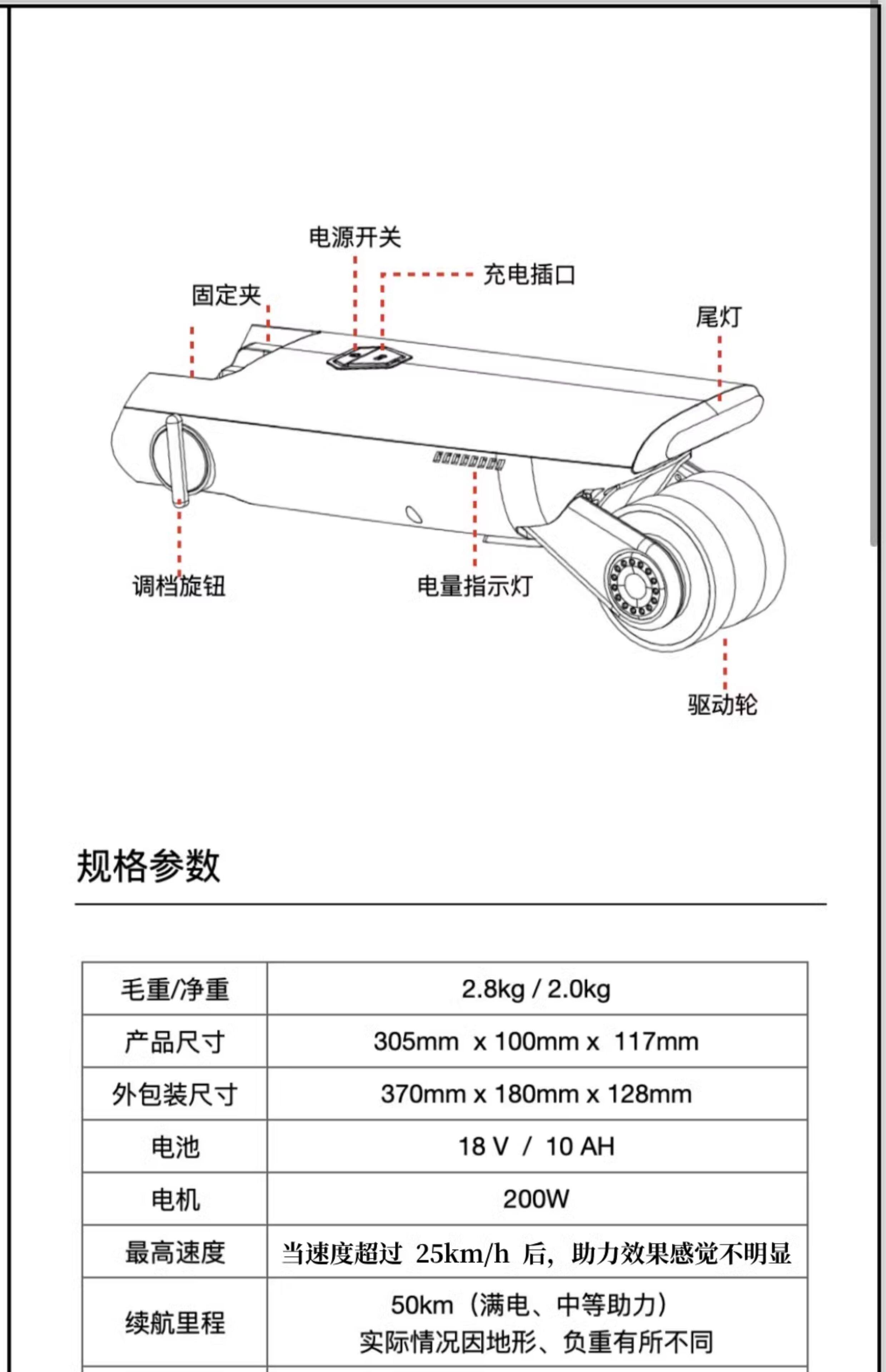 电源开关

充电插口

固定夹

尾灯

调档旋钮

电量指示灯

驱动轮

规格参数

| 毛重/净重 | 2.8kg / 2.0kg |
|---|---|
| 产品尺寸 | 305mm x 100mm x 117mm |
| 外包装尺寸 | 370mm x 180mm x 128mm |
| 电池 | 18 V / 10 AH |
| 电机 | 200W |
| 最高速度 | 当速度超过 25km/h 后，助力效果感觉不明显 |
| 续航里程 | 50km（满电、中等助力）实际情况因地形、负重有所不同 |