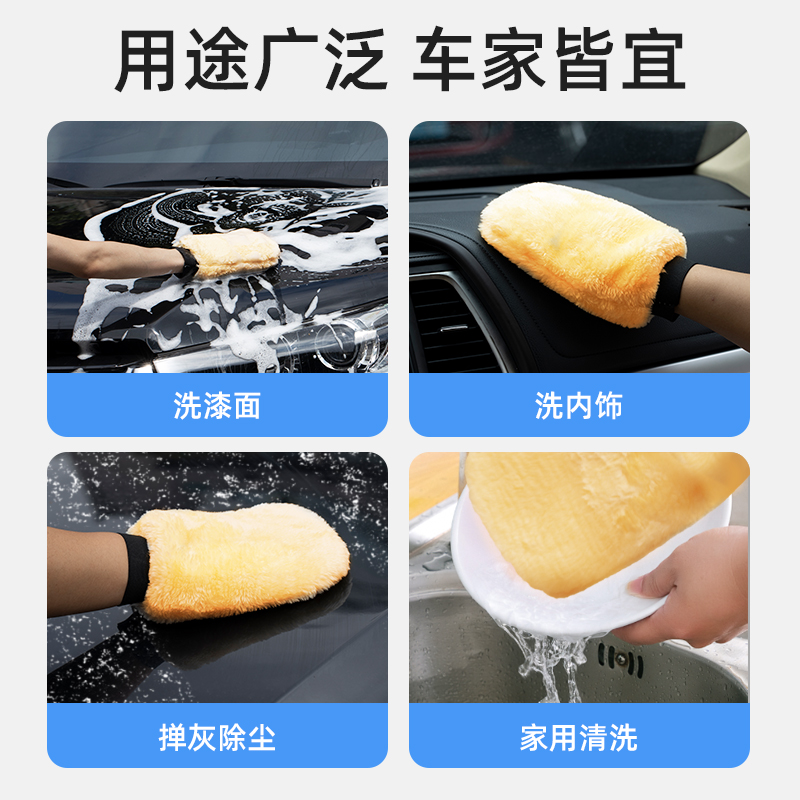 用途广泛 车家皆宜

洗漆面

洗内饰

掸灰除尘

家用清洗