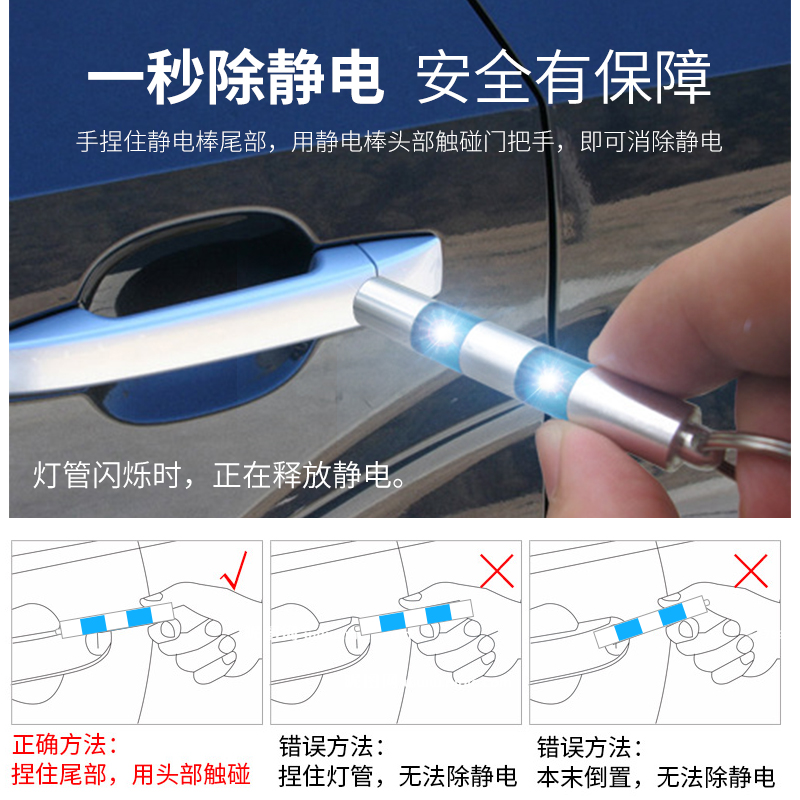 一秒除静电 安全有保障

手捏住静电棒尾部，用静电棒头部触碰门把手，即可消除静电

灯管闪烁时，正在释放静电。

正确方法：
捏住尾部，用头部触碰

错误方法：
捏住灯管，无法除静电

错误方法：
本末倒置，无法除静电