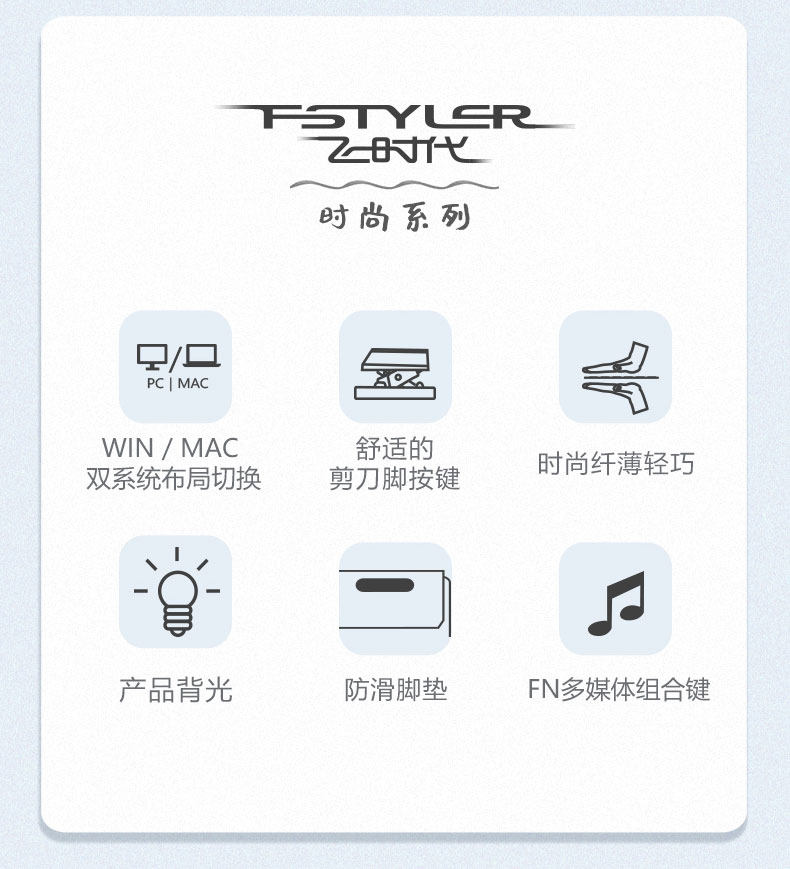 FSTYLER
飞时代

时尚系列

PC | MAC

WIN / MAC
双系统布局切换

舒适的
剪刀脚按键

时尚纤薄轻巧

产品背光

防滑脚垫

FN多媒体组合键