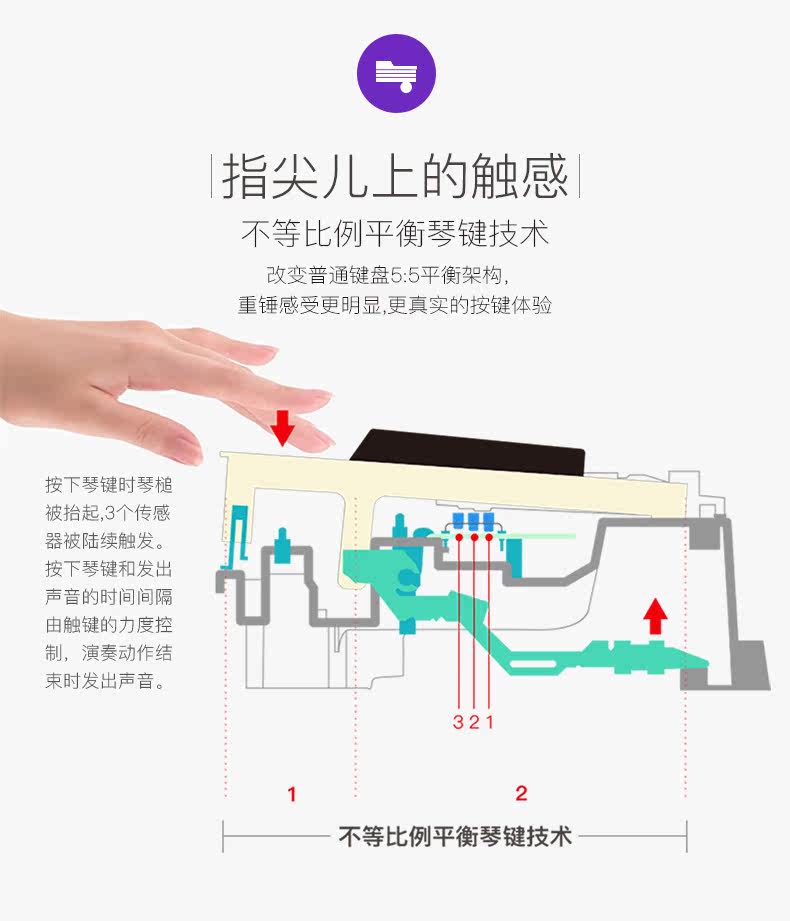 指尖儿上的触感

不等比例平衡琴键技术

改变普通键盘5:5平衡架构，
重锤感受更明显,更真实的按键体验

按下琴键时琴槌被抬起,3个传感器被陆续触发。按下琴键和发出声音的时间间隔由触键的力度控制，演奏动作结束时发出声音。

3 2 1

1

2

不等比例平衡琴键技术