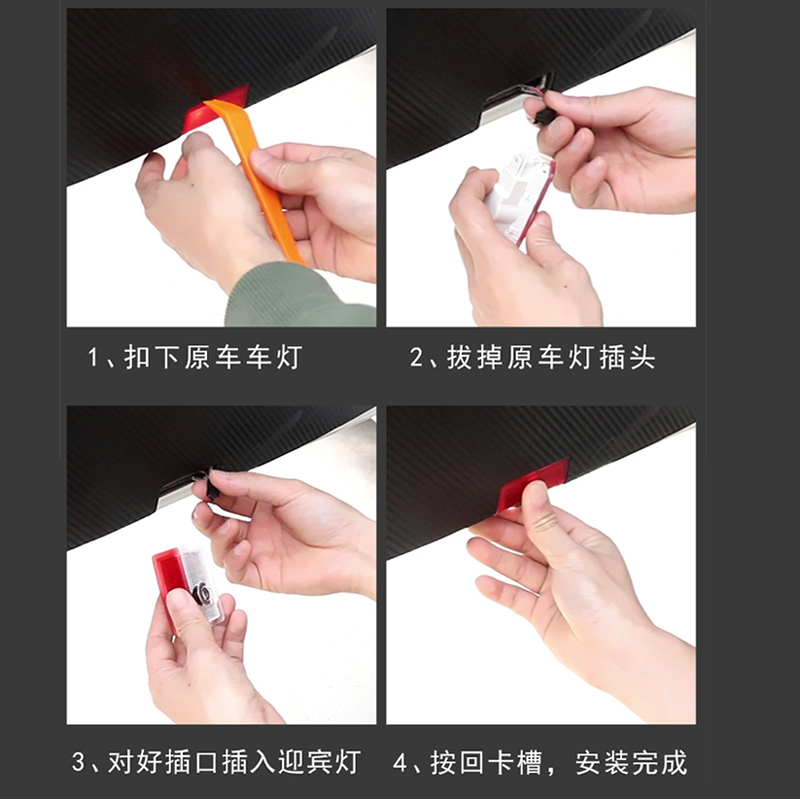 1、扣下原车车灯

2、拔掉原车灯插头

3、对好插口插入迎宾灯

4、按回卡槽，安装完成