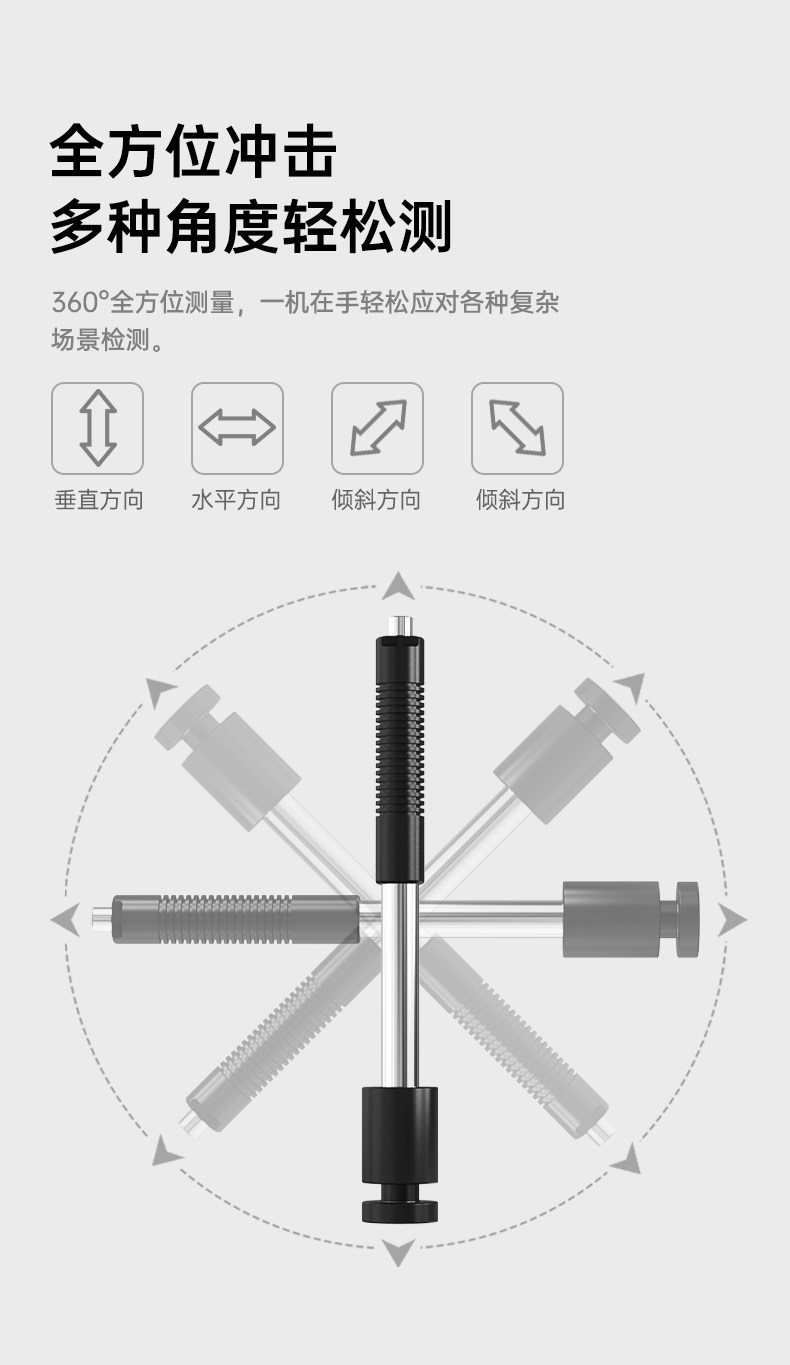 全方位冲击
多种角度轻松测

360°全方位测量，一机在手轻松应对各种复杂场景检测。

垂直方向　水平方向　倾斜方向　倾斜方向