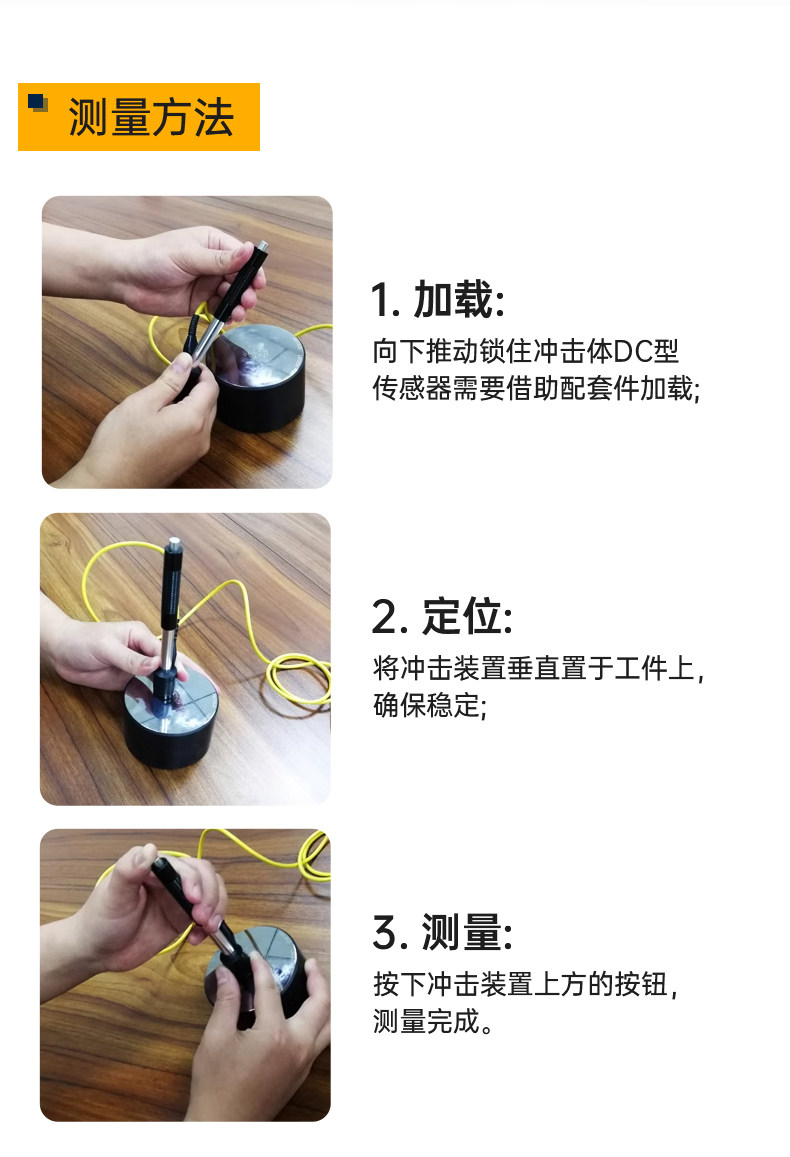 测量方法

1. 加载:
向下推动锁住冲击体DC型传感器需要借助配套件加载;

2. 定位:
将冲击装置垂直置于工件上，确保稳定;

3. 测量:
按下冲击装置上方的按钮，测量完成。