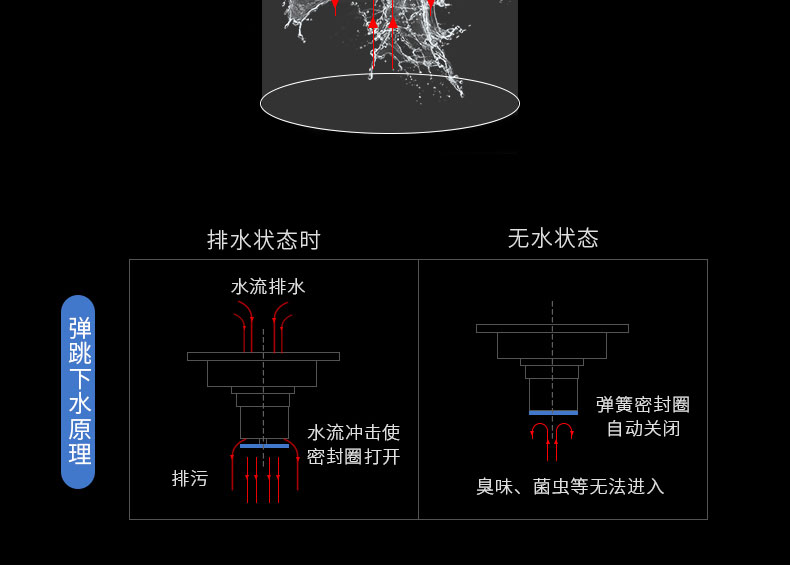 弹跳下水原理

排水状态时

水流排水

水流冲击使密封圈打开

排污

无水状态

弹簧密封圈自动关闭

臭味、菌虫等无法进入