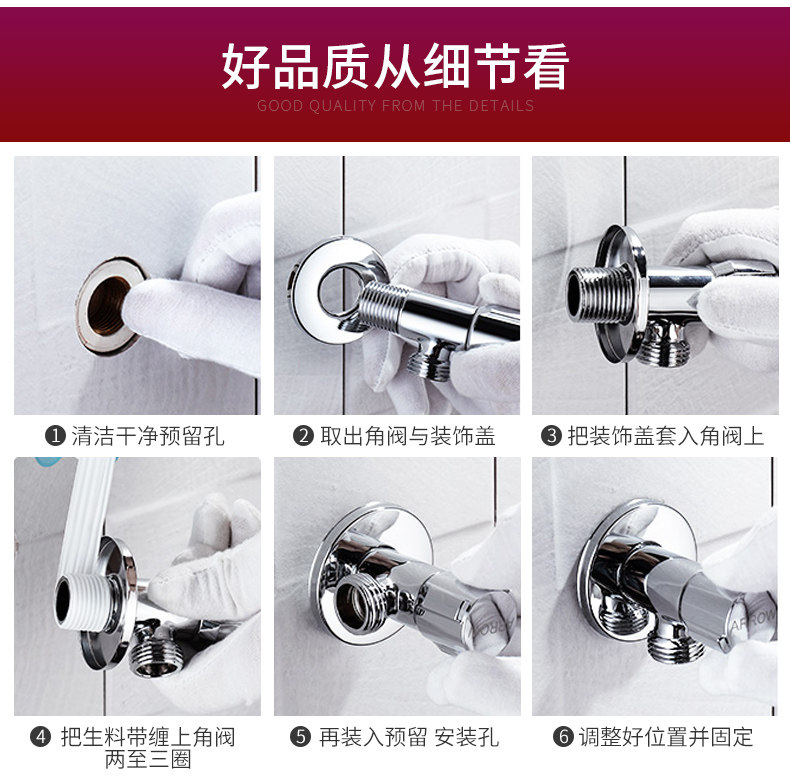 好品质从细节看
GOOD QUALITY FROM THE DETAILS

❶ 清洁干净预留孔

❷ 取出角阀与装饰盖

❸ 把装饰盖套入角阀上

❹ 把生料带缠上角阀两至三圈

ARROW

❺ 再装入预留 安装孔

ARROW

❻ 调整好位置并固定