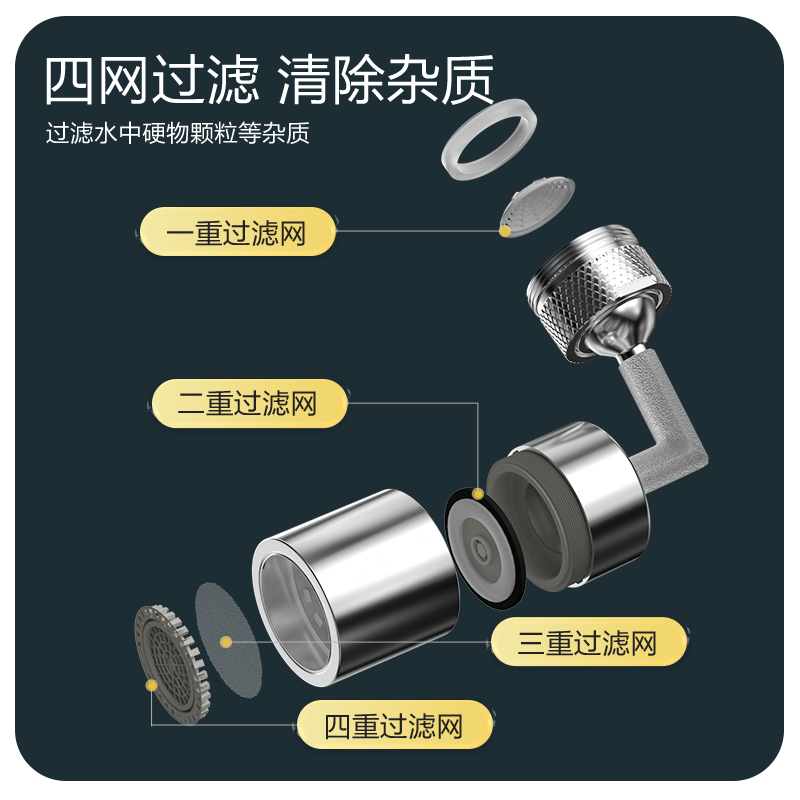 四网过滤 清除杂质

过滤水中硬物颗粒等杂质

一重过滤网

二重过滤网

三重过滤网

四重过滤网