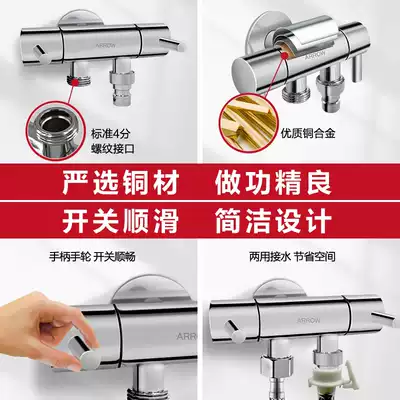 ARROW

标准4分
螺纹接口

ARROW

优质铜合金

严选铜材 做功精良

开关顺滑 简洁设计

手柄手轮 开关顺畅

ARRO

两用接水 节省空间

ARROW