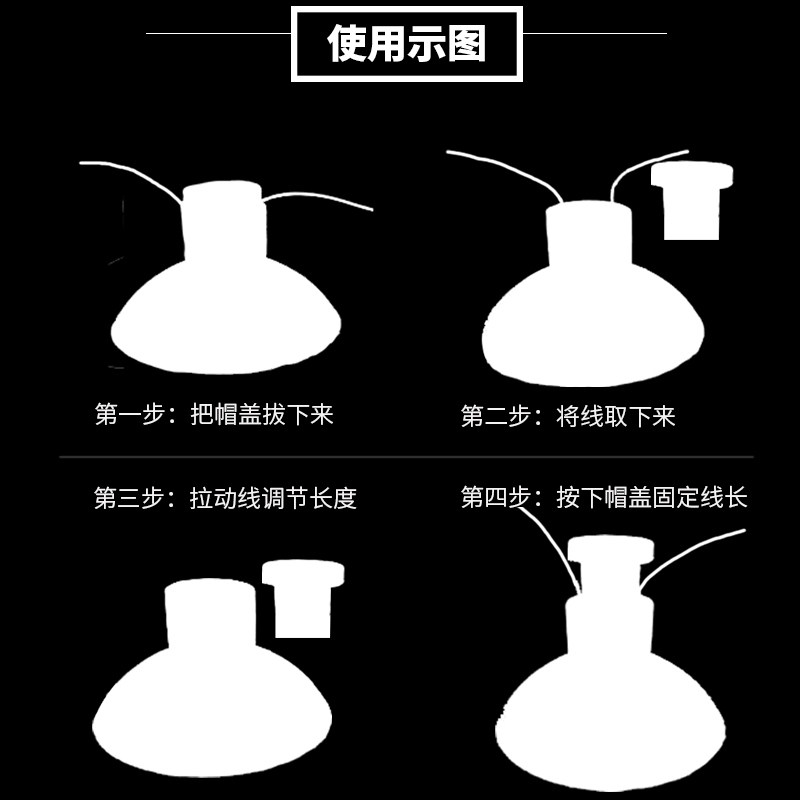 使用示图

第一步：把帽盖拔下来

第二步：将线取下来

第三步：拉动线调节长度

第四步：按下帽盖固定线长