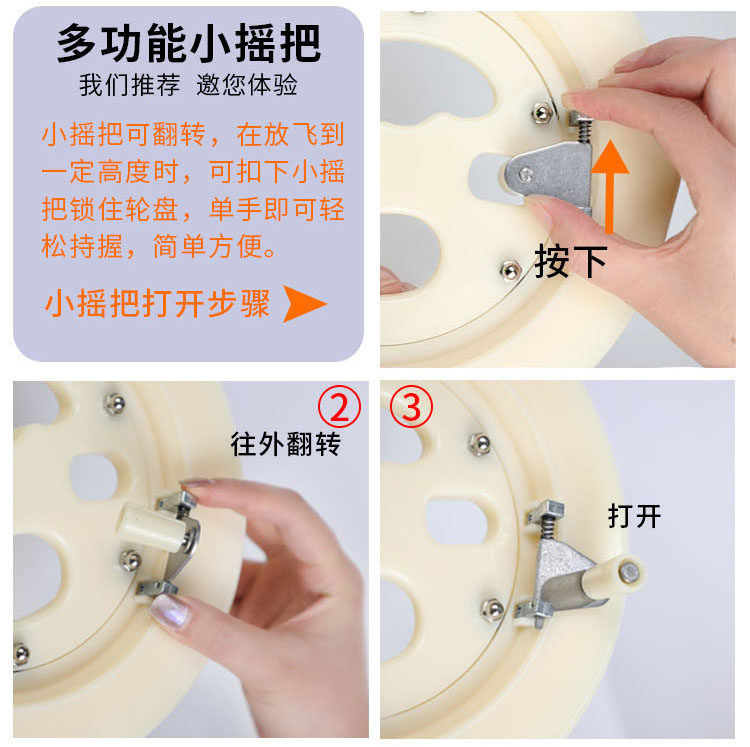 多功能小摇把
我们推荐 邀您体验

小摇把可翻转，在放飞到一定高度时，可扣下小摇把锁住轮盘，单手即可轻松持握，简单方便。

小摇把打开步骤

按下

②
往外翻转

③
打开