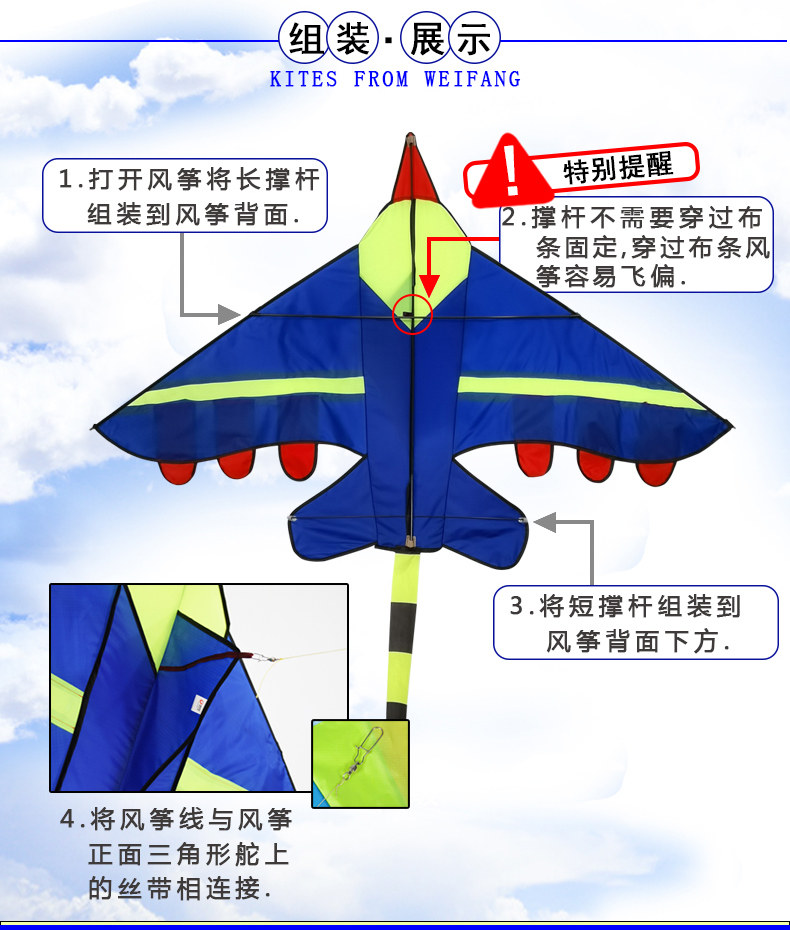 组装·展示
KITES FROM WEIFANG

1.打开风筝将长撑杆组装到风筝背面.

特别提醒

2.撑杆不需要穿过布条固定,穿过布条风筝容易飞偏.

3.将短撑杆组装到风筝背面下方.

4.将风筝线与风筝正面三角形舵上的丝带相连接.