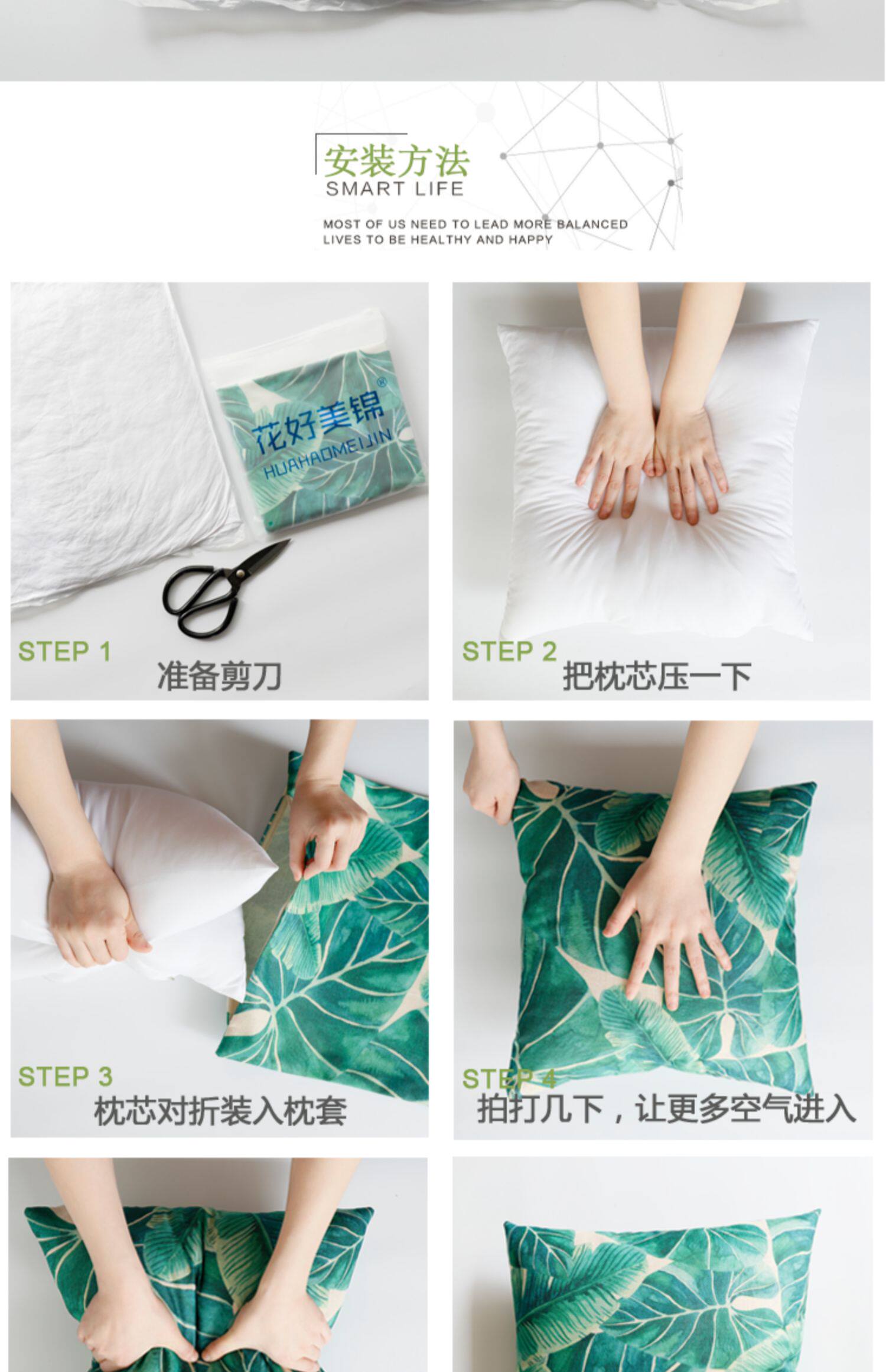 安装方法
SMART LIFE

MOST OF US NEED TO LEAD MORE BALANCED LIVES TO BE HEALTHY AND HAPPY

花好美锦®
HUAHAOMEIJIN

STEP 1
准备剪刀

STEP 2
把枕芯压一下

STEP 3
枕芯对折装入枕套

STEP 4
拍打几下，让更多空气进入