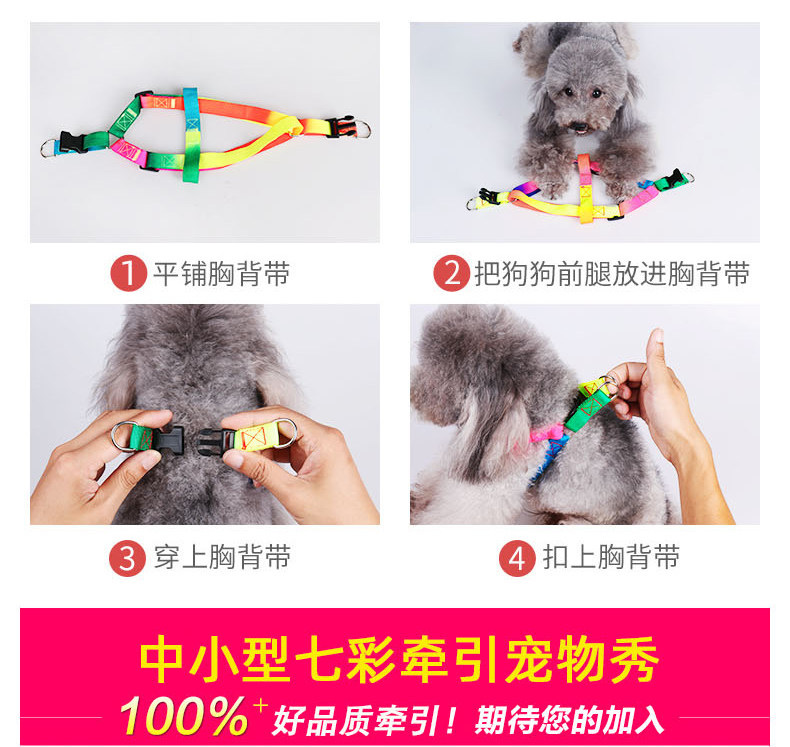 1 平铺胸背带

2 把狗狗前腿放进胸背带

3 穿上胸背带

4 扣上胸背带

中小型七彩牵引宠物秀

100%⁺ 好品质牵引！期待您的加入