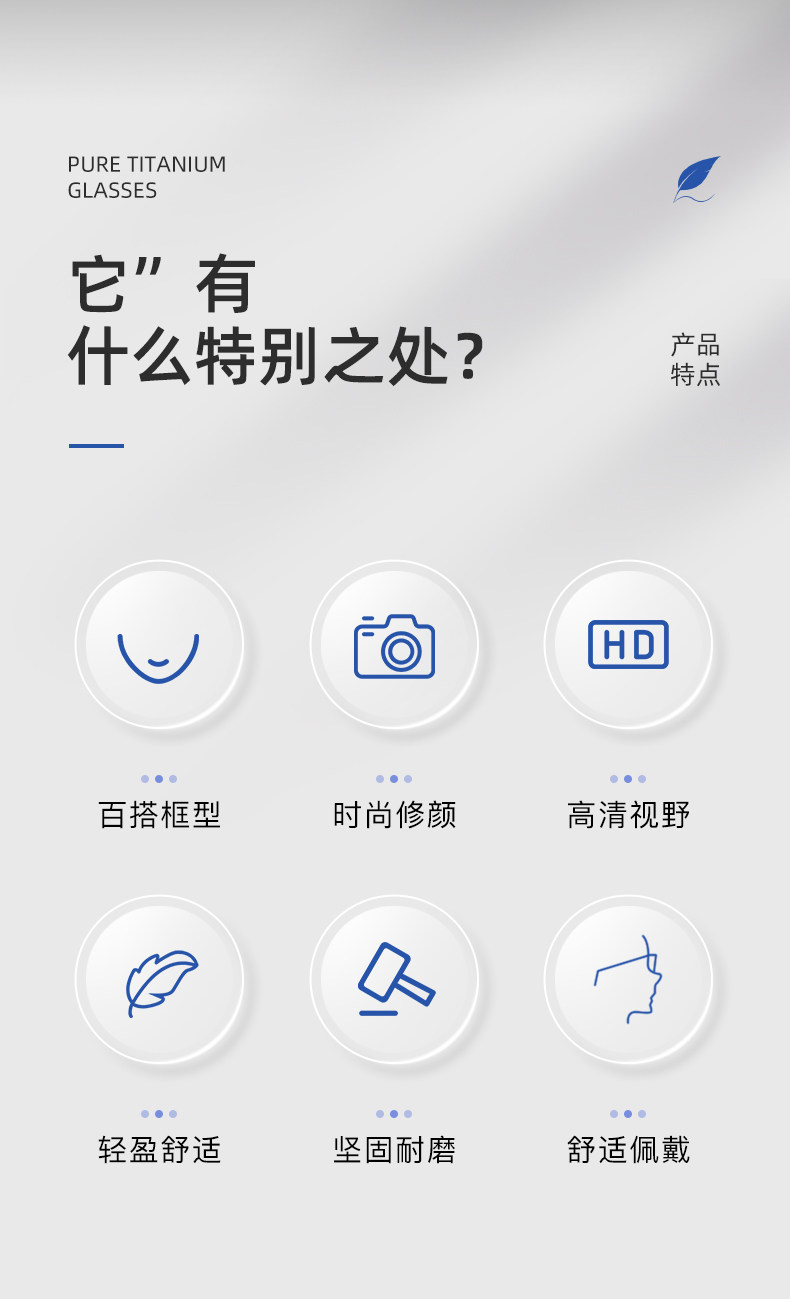 PURE TITANIUM
GLASSES

它”有
什么特别之处？

产品
特点

HD

百搭框型

时尚修颜

高清视野

轻盈舒适

坚固耐磨

舒适佩戴