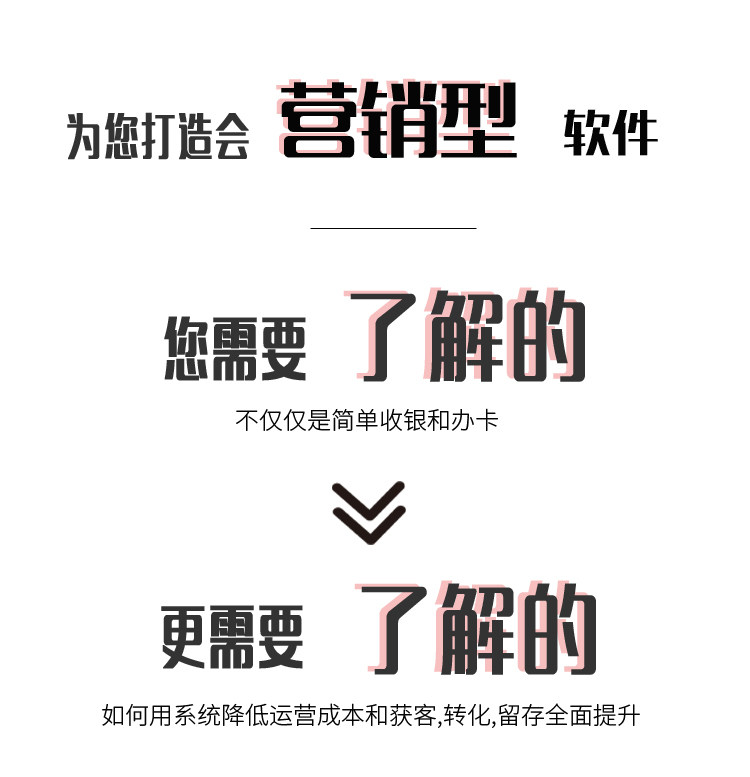 为您打造会 营销型 软件

您需要 了解的

不仅仅是简单收银和办卡

更需要 了解的

如何用系统降低运营成本和获客,转化,留存全面提升